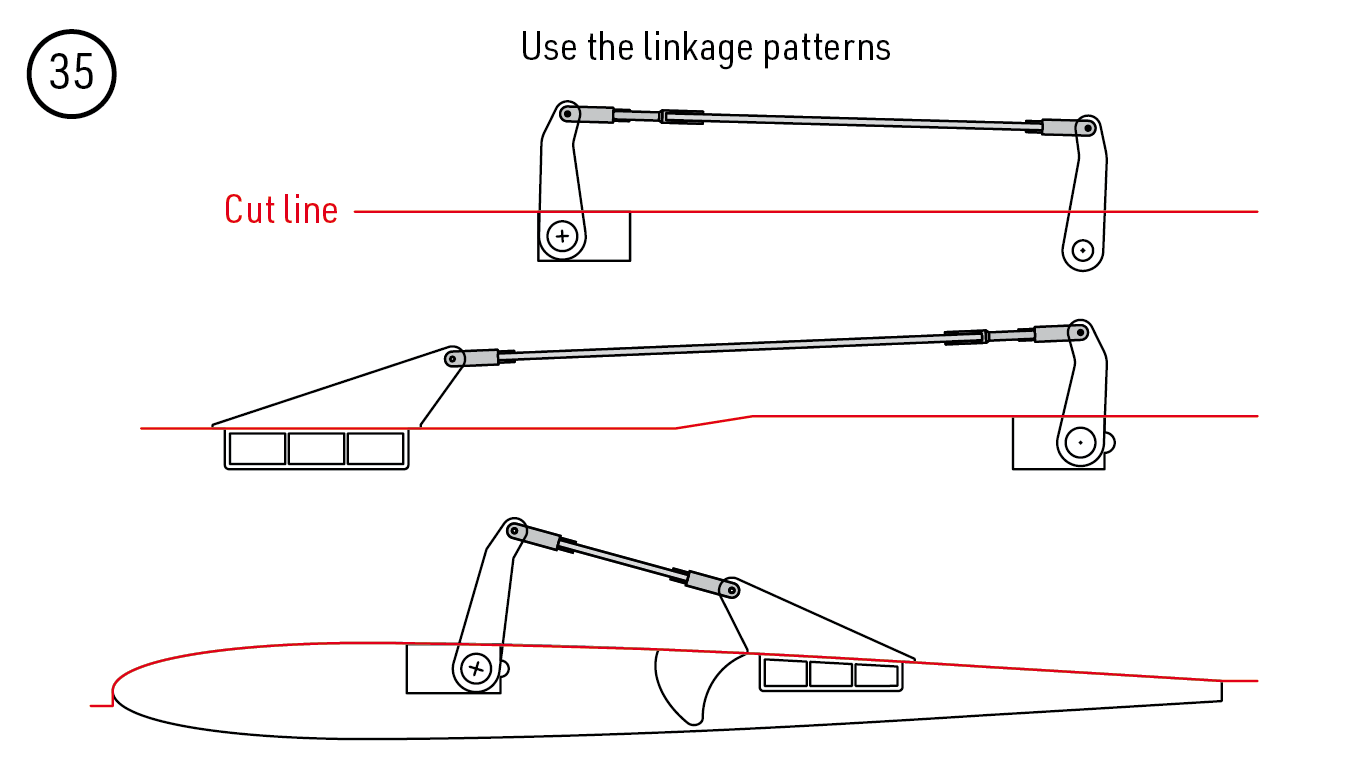 35

Use the linkage patterns

Cut line