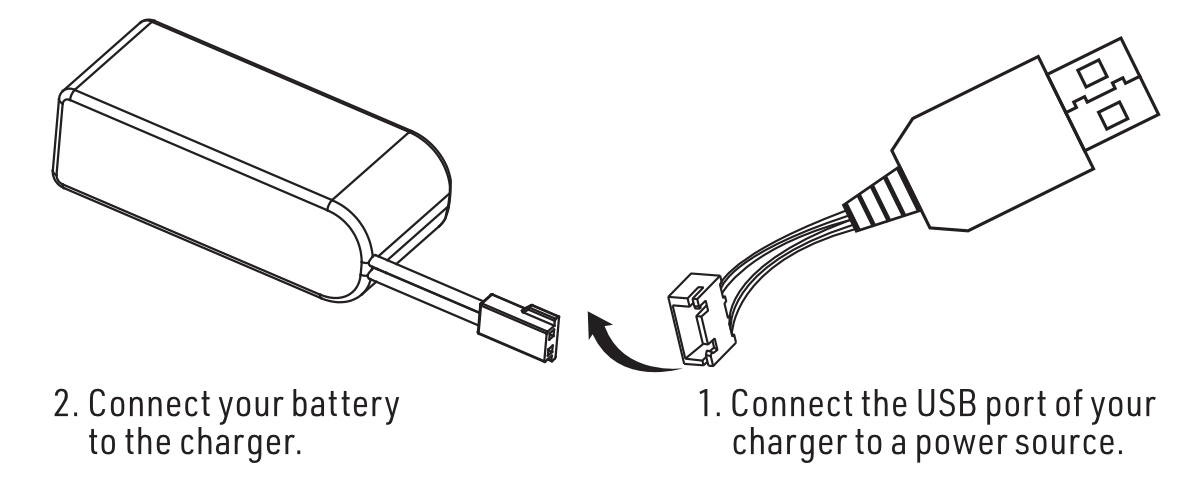 2. Connect your battery to the charger.

1. Connect the USB port of your charger to a power source.