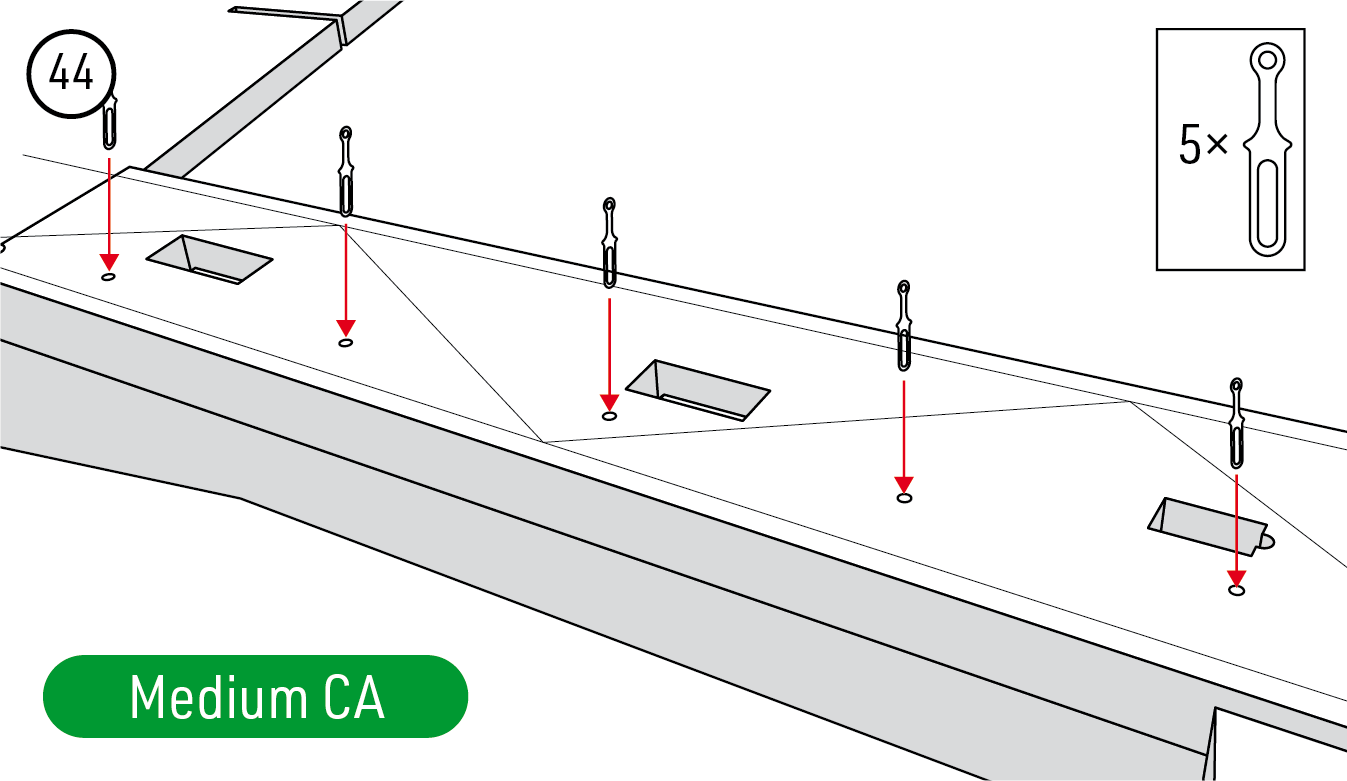 44

5×

Medium CA