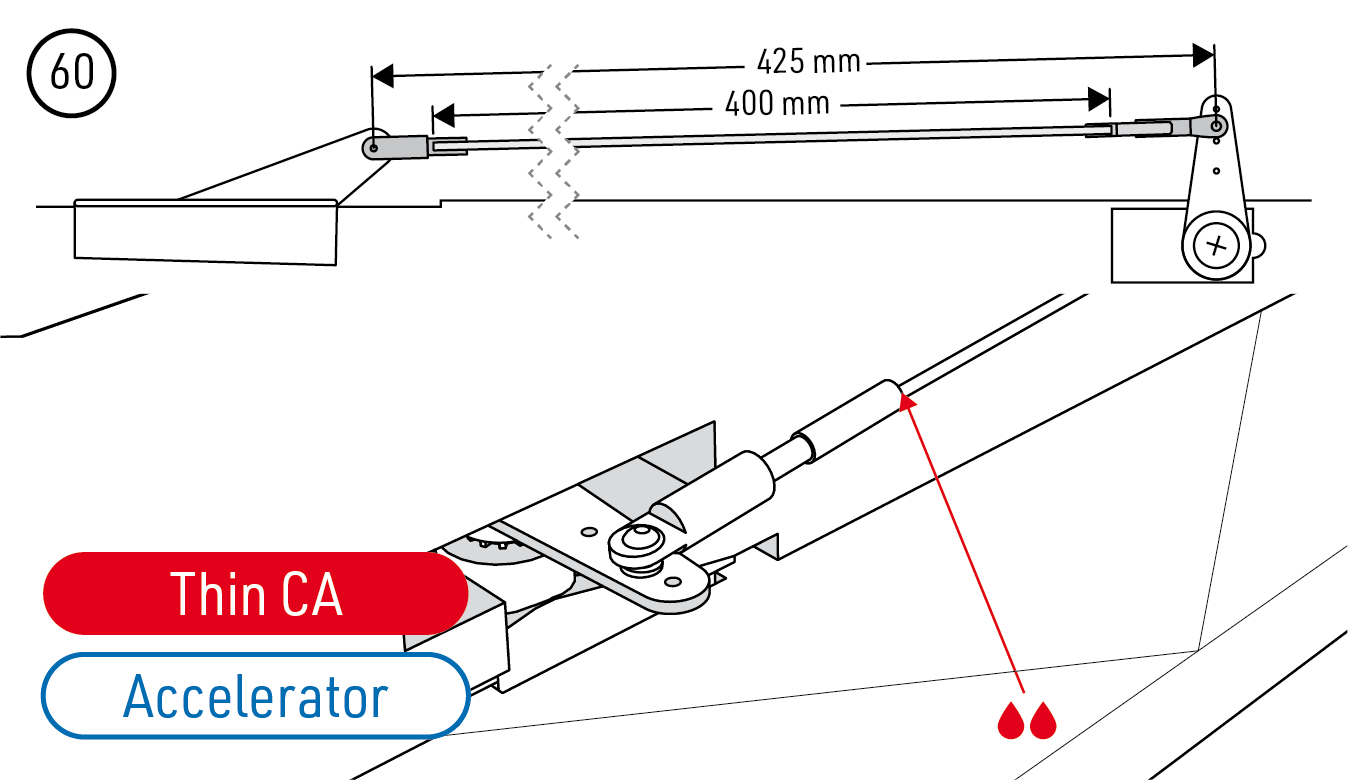 60

425 mm

400 mm

Thin CA

Accelerator