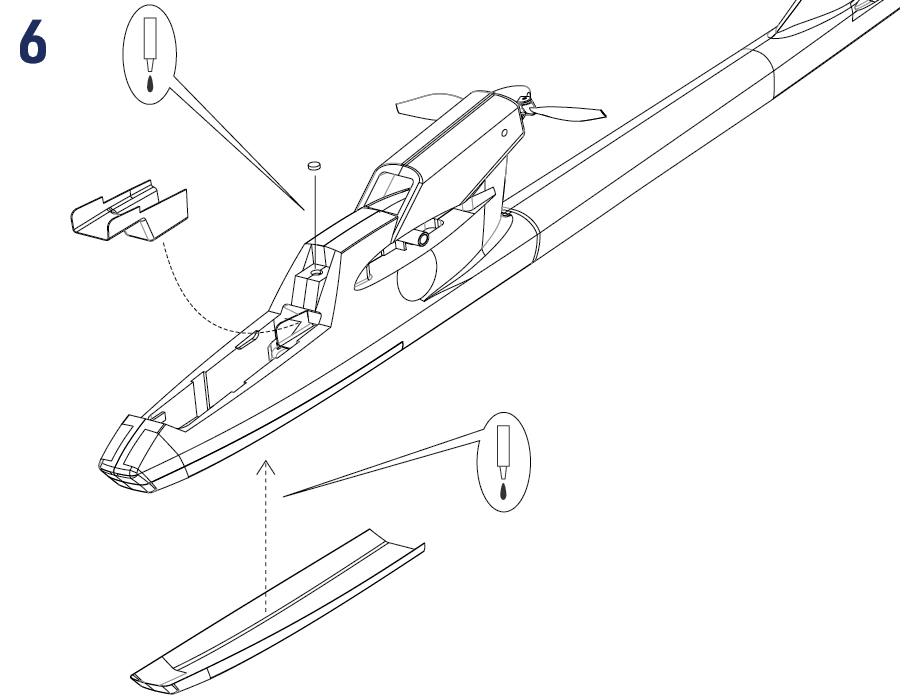 6