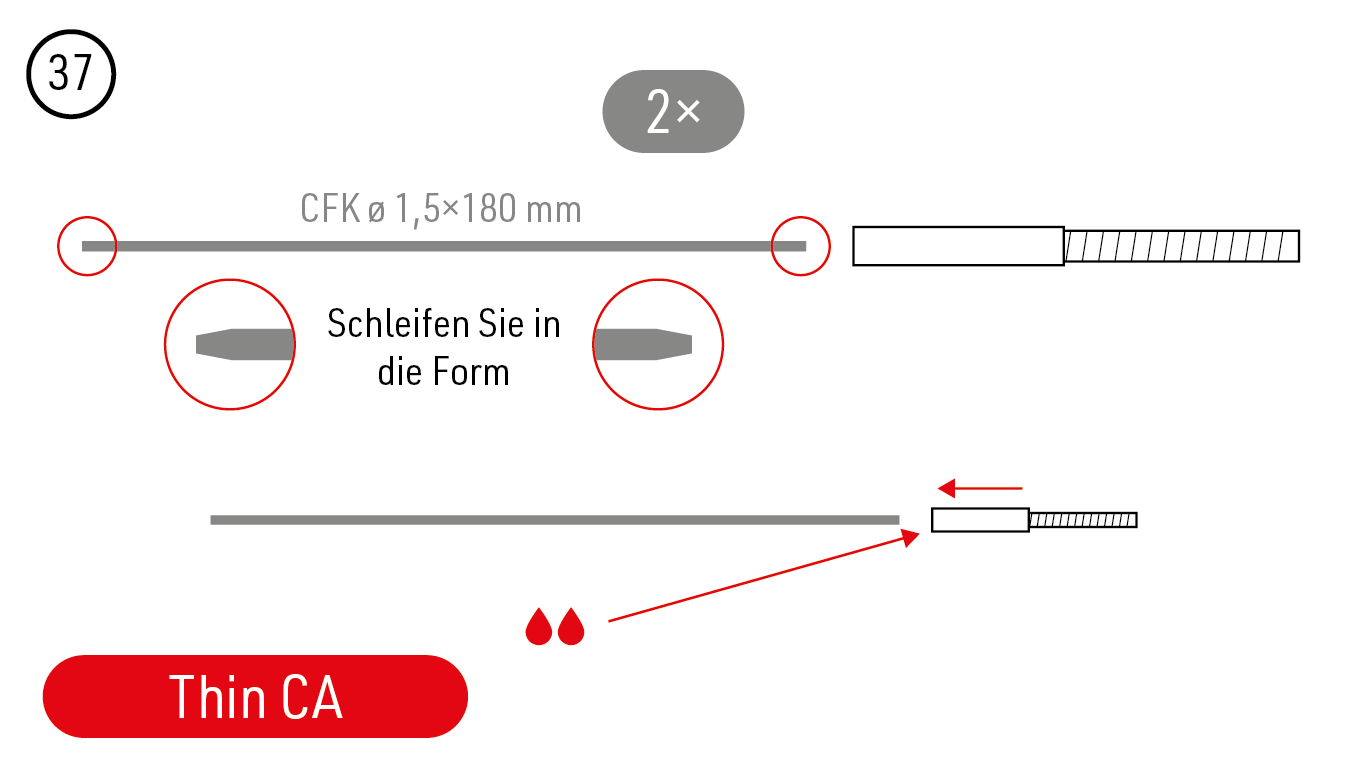 37

2×

CFK ø 1,5×180 mm

Schleifen Sie in die Form

Thin CA