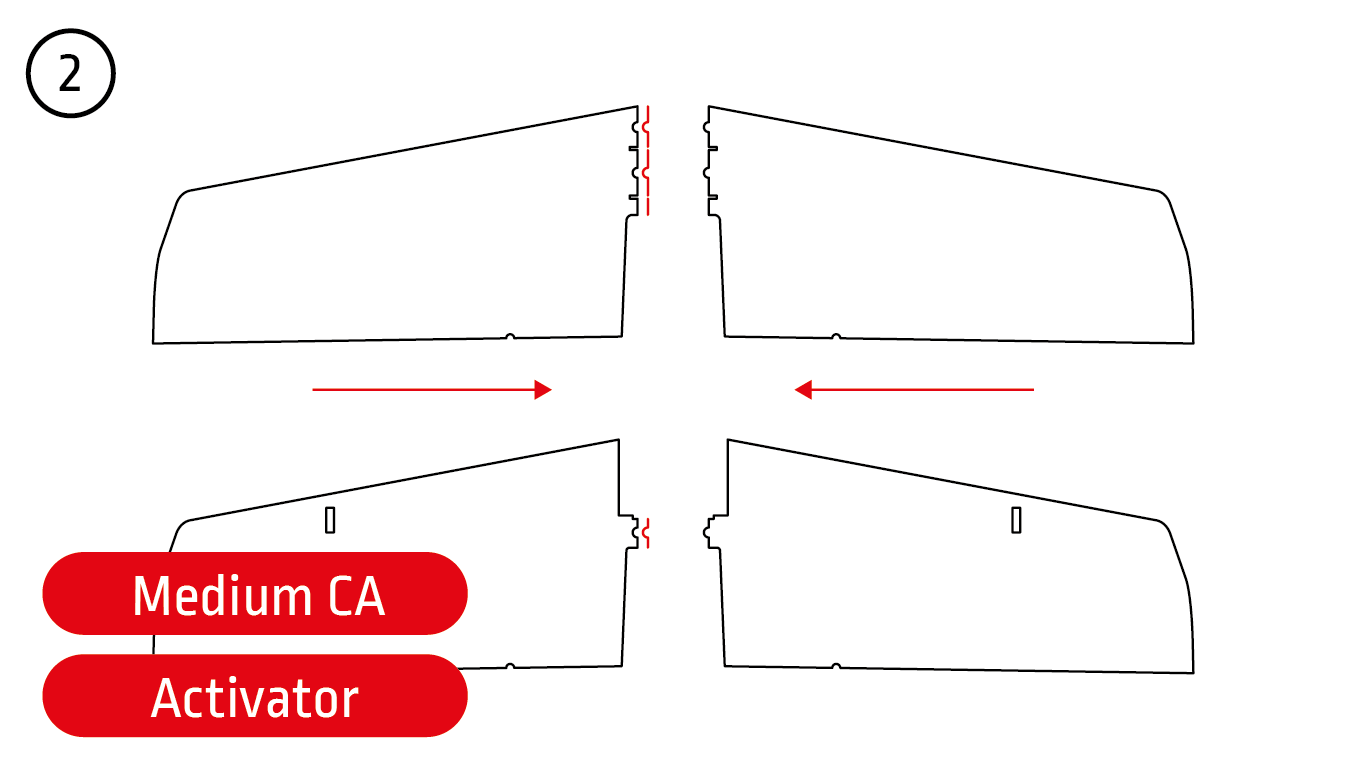 2

Medium CA

Activator