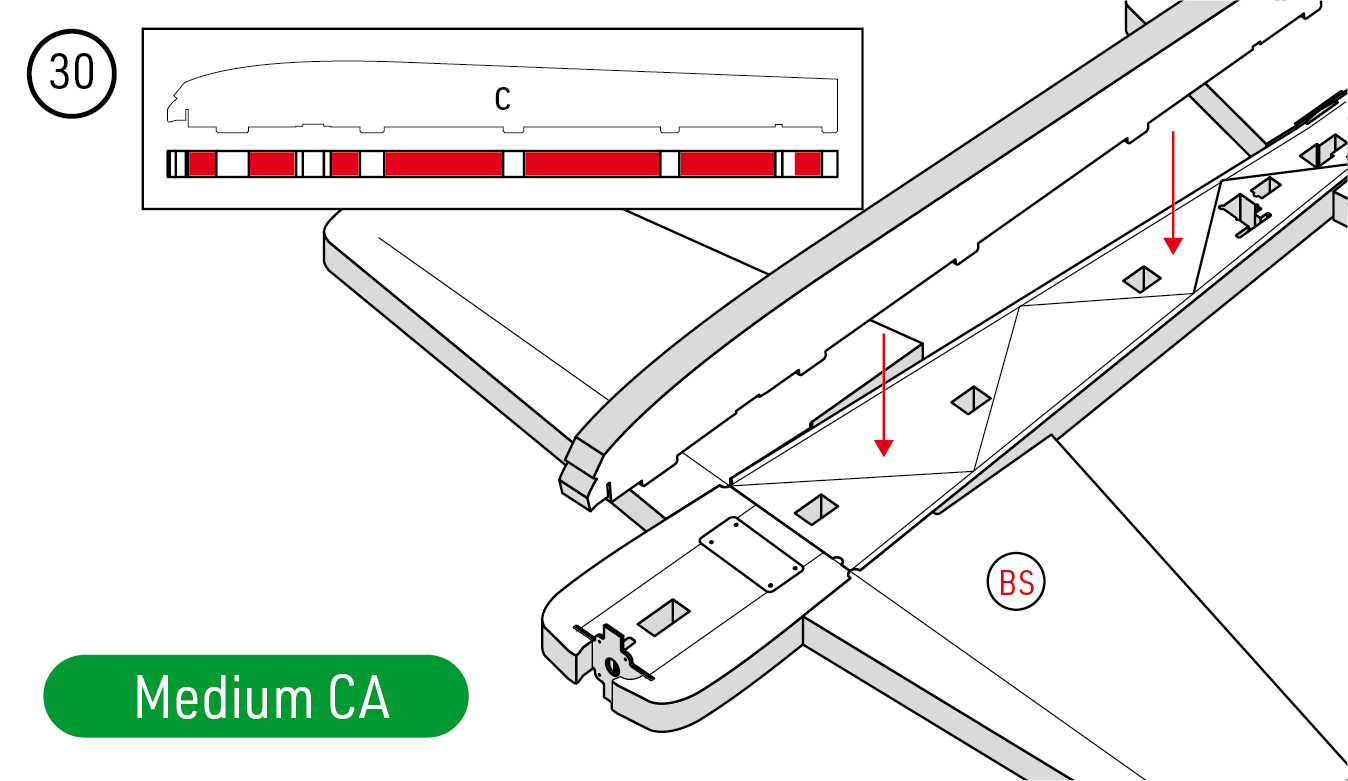 30

C

BS

Medium CA