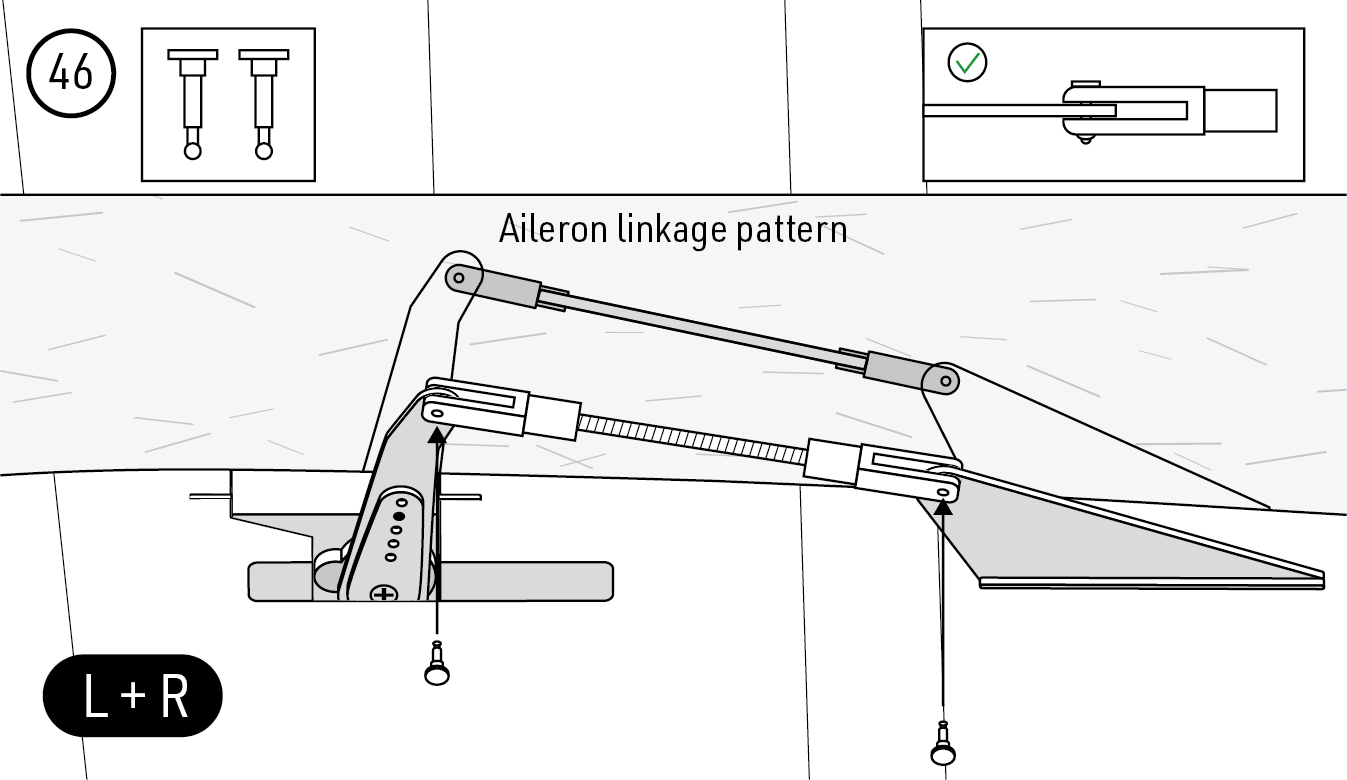 46

Aileron linkage pattern

L + R