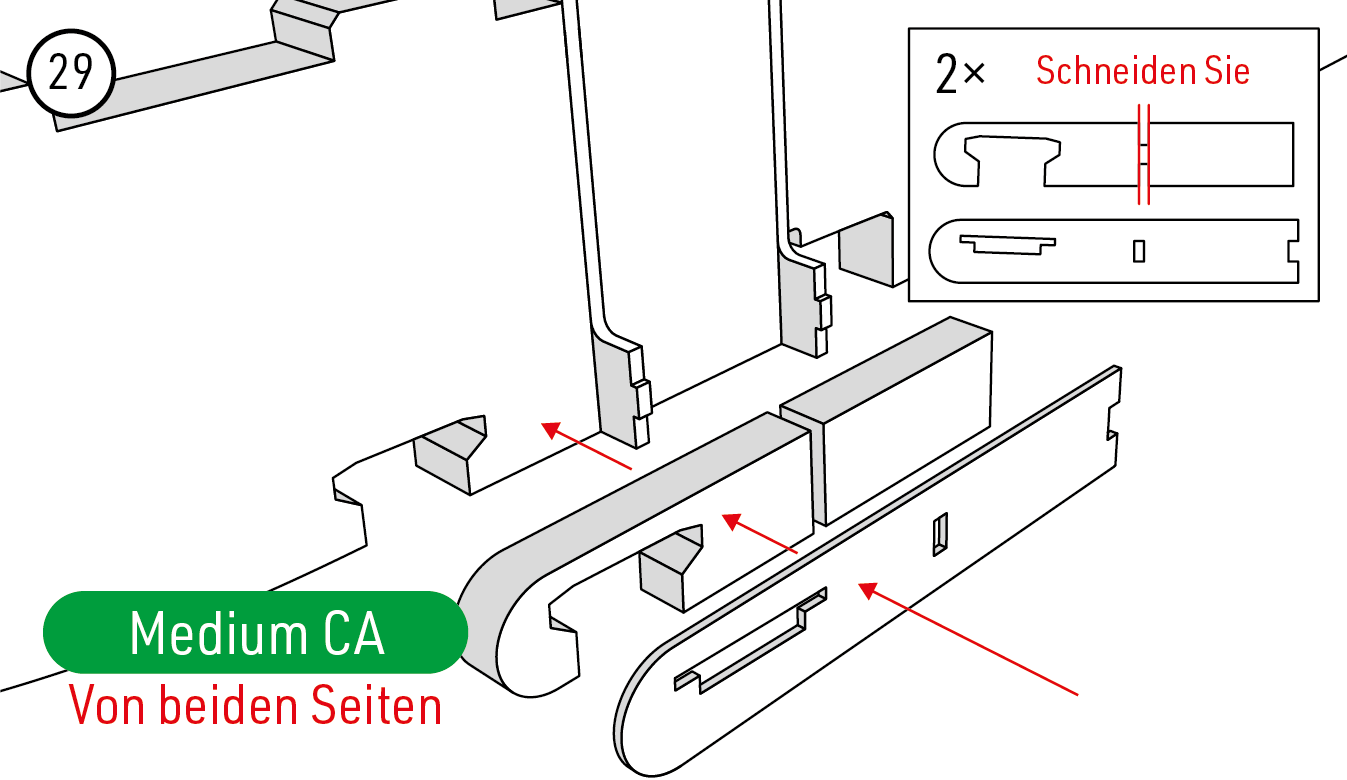 29

2×
Schneiden Sie

Medium CA
Von beiden Seiten