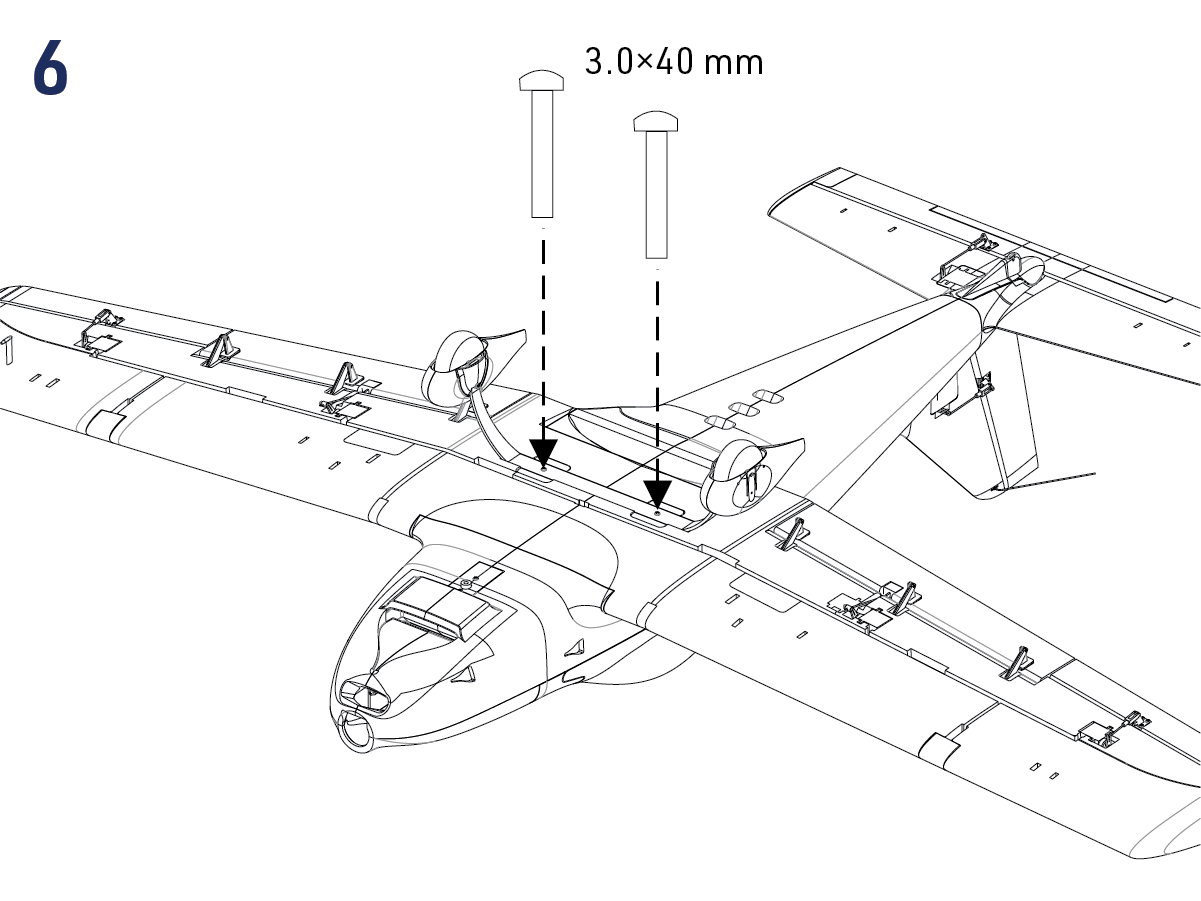 6

3.0×40 mm