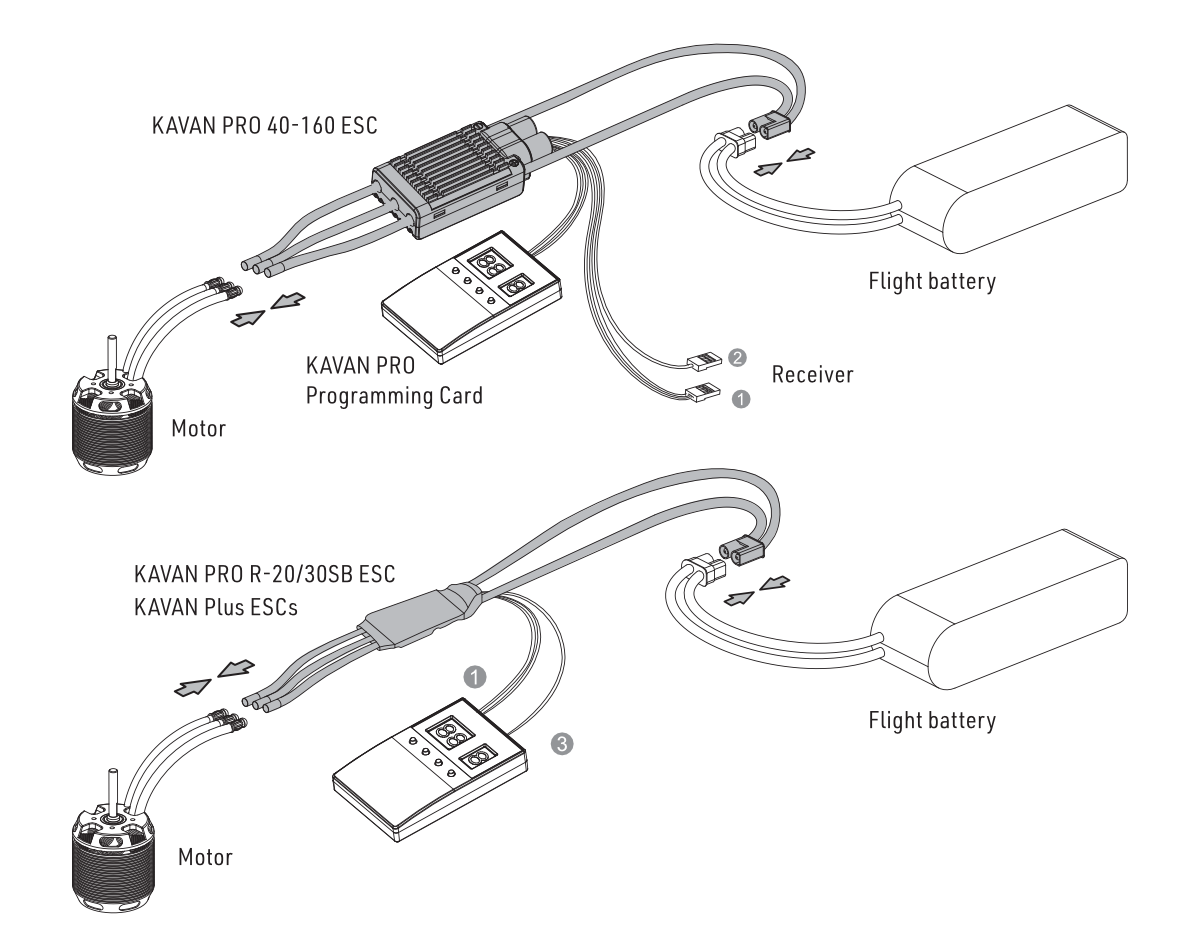 KAVAN PRO 40-160 ESC

Flight battery

KAVAN PRO Programming Card

2

Receiver

1

Motor

KAVAN PRO R-20/30SB ESC
KAVAN Plus ESCs

1

3

Flight battery

Motor