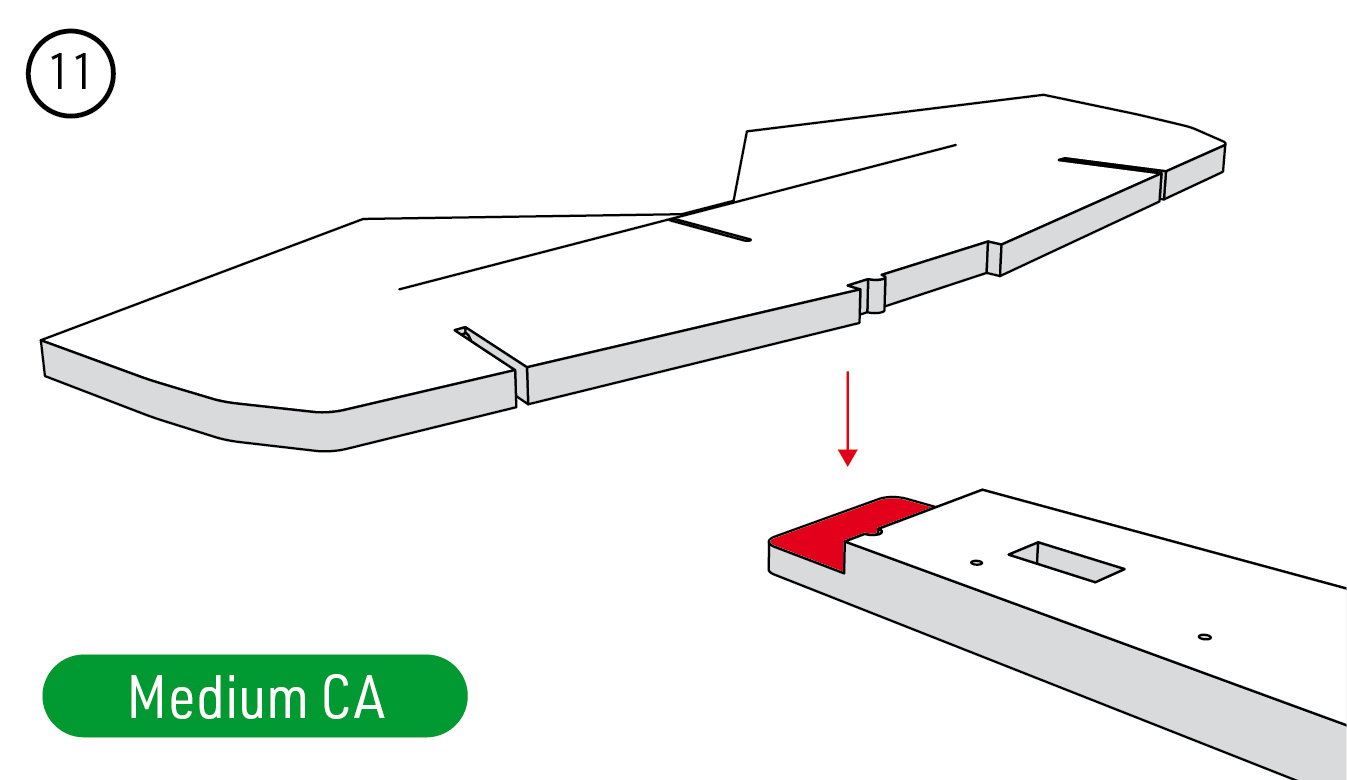 11

Medium CA