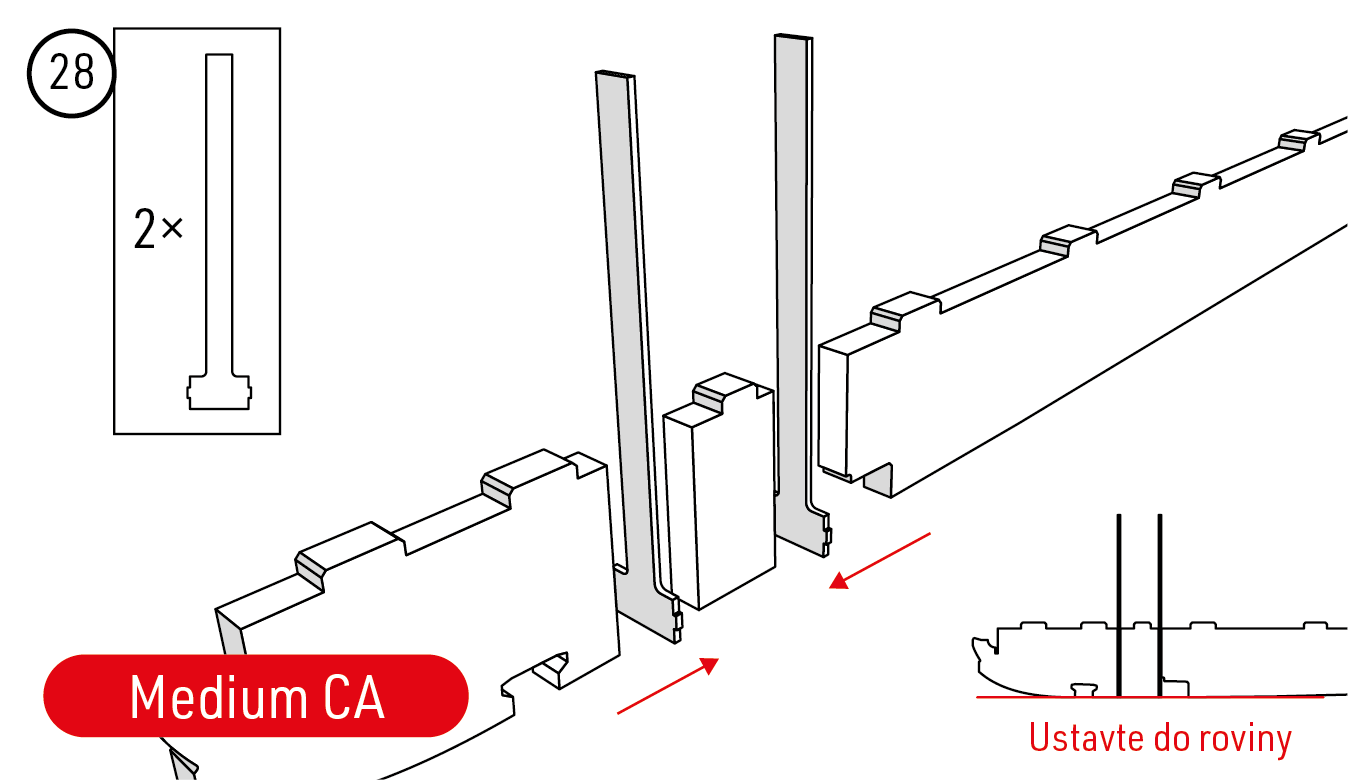 28

2×

Medium CA

Ustavte do roviny