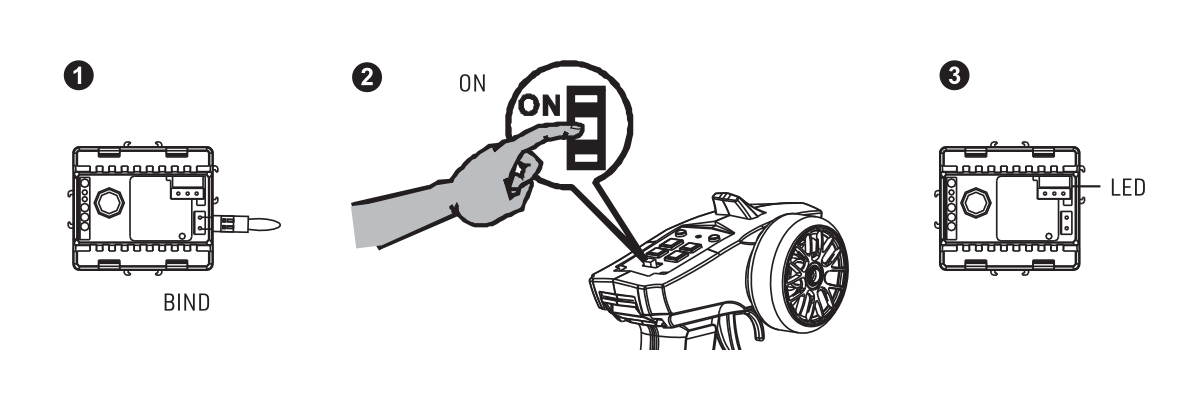 1

BIND

2

ON

ON

3

LED