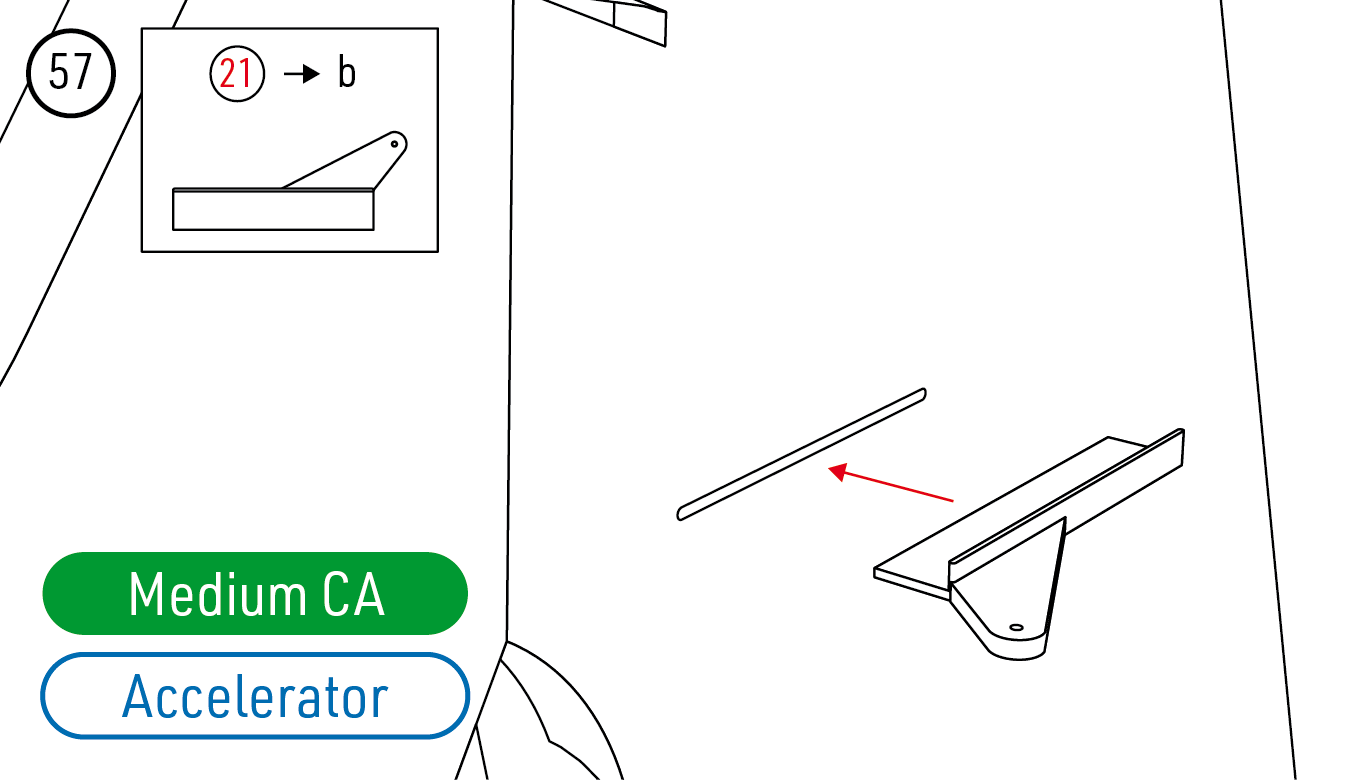 57

21 → b

Medium CA

Accelerator