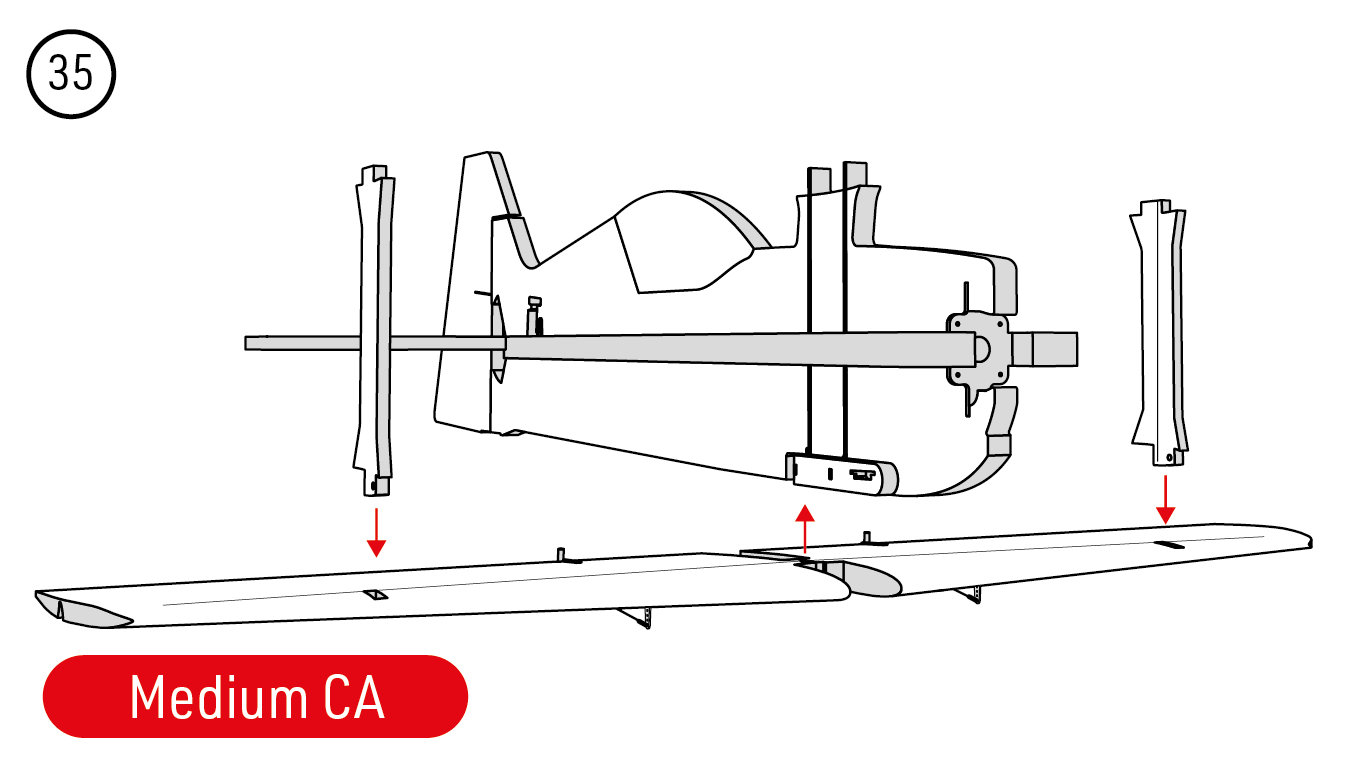 35

Medium CA