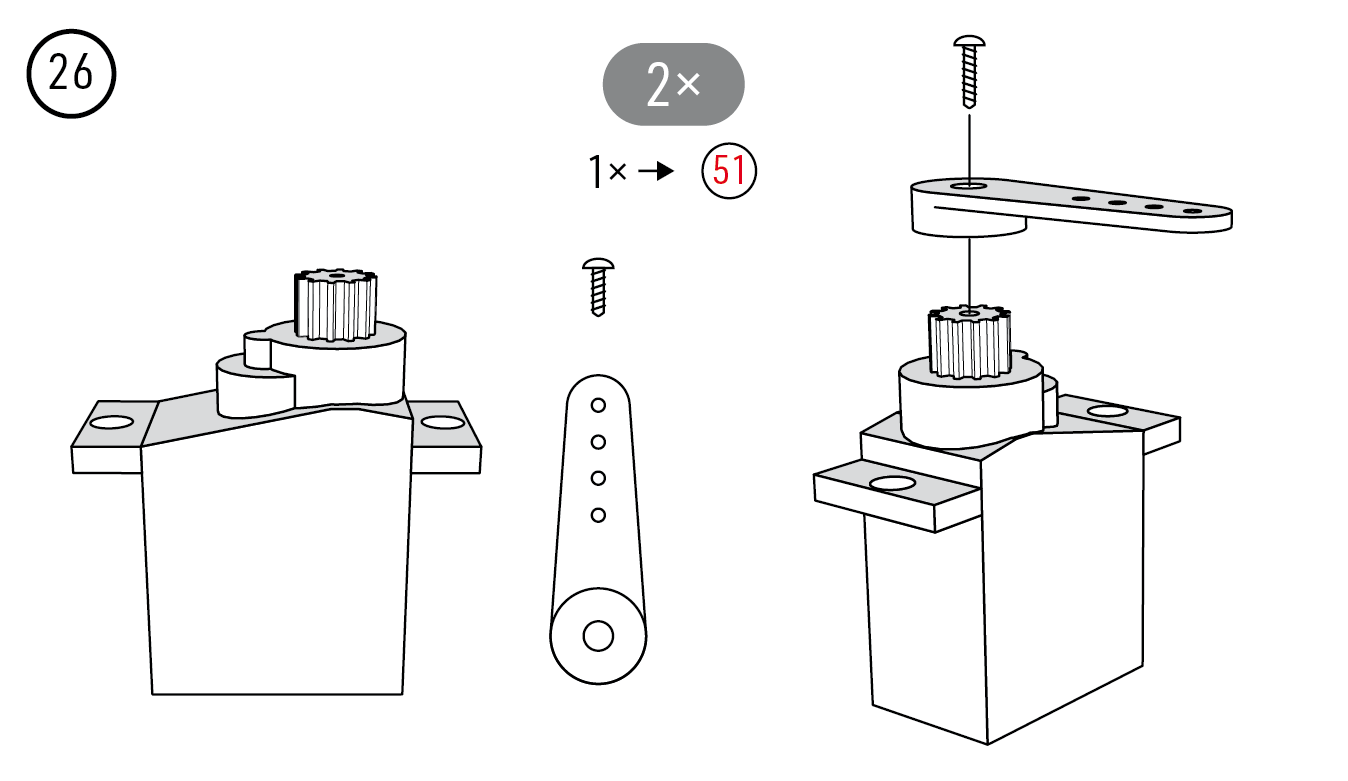 26

2×

1× → 51