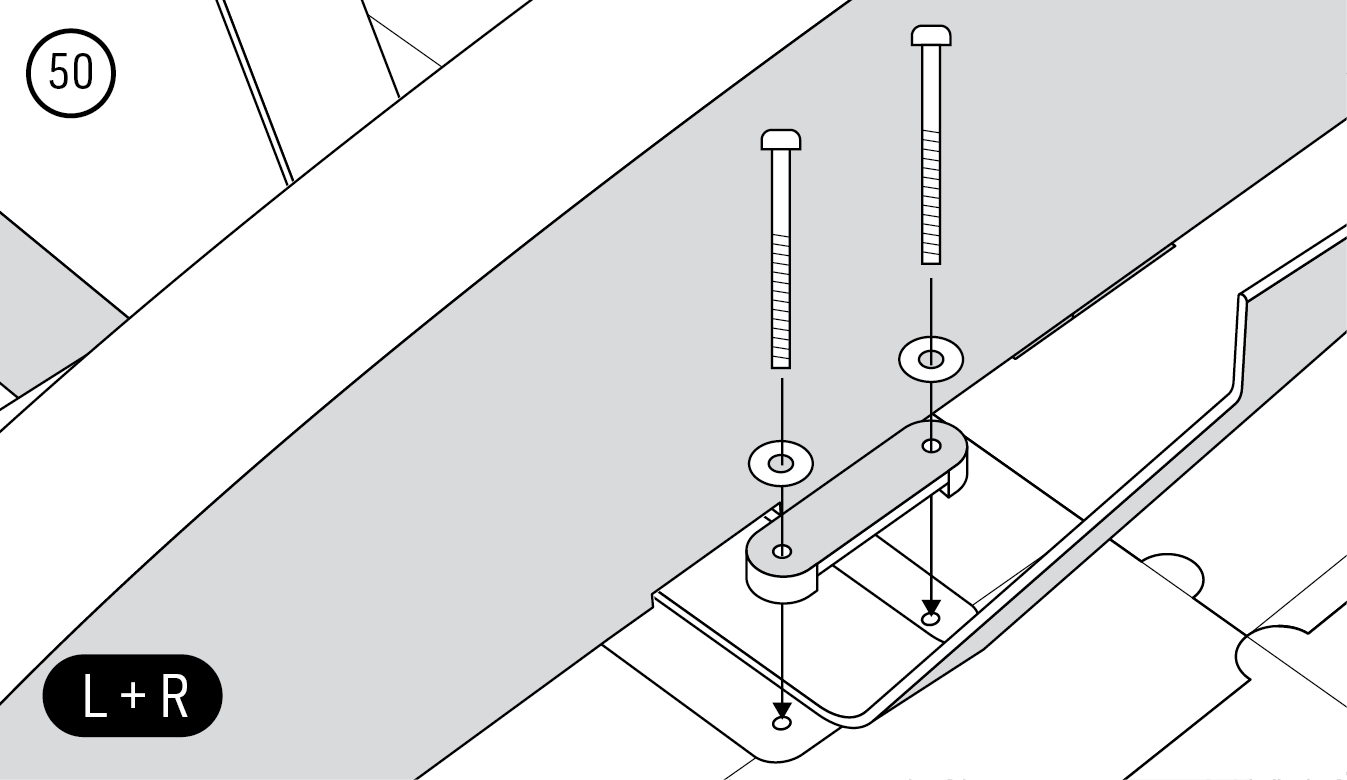 50

L + R