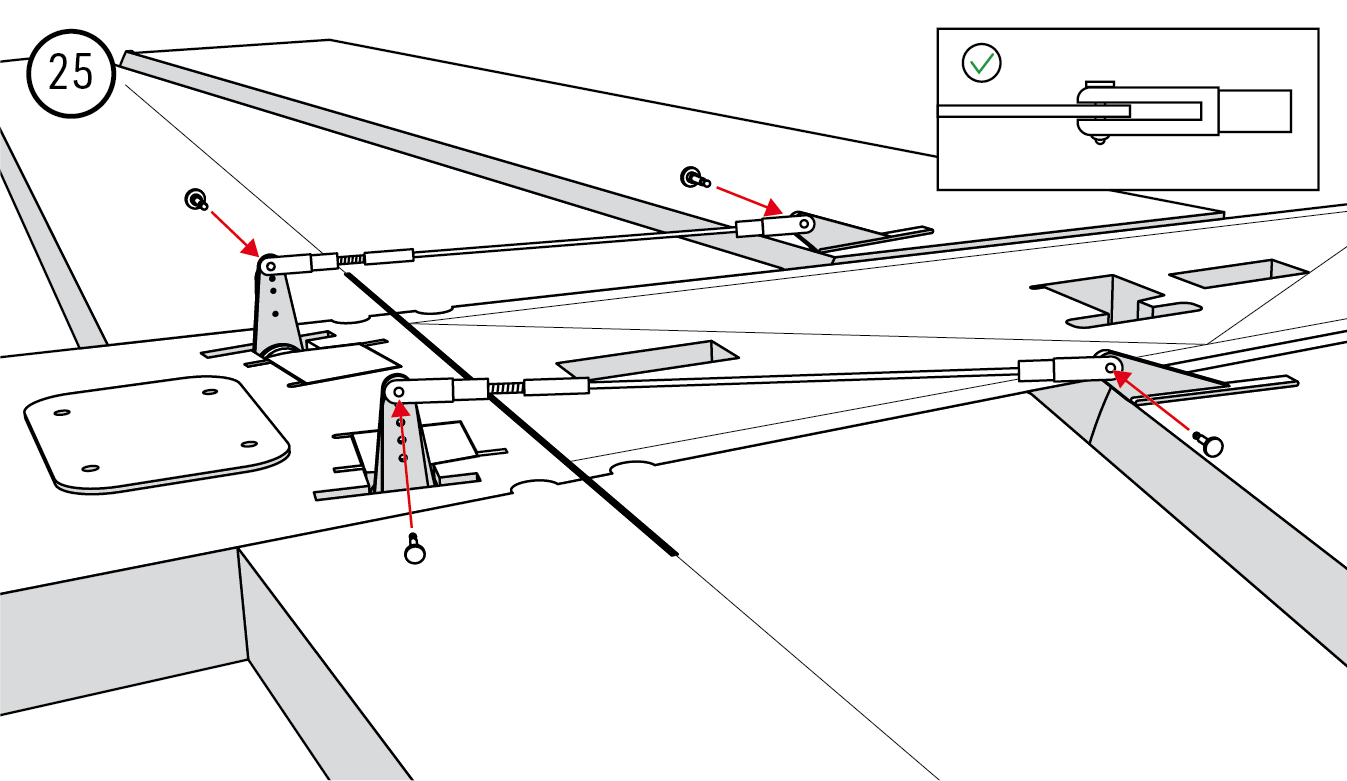 25