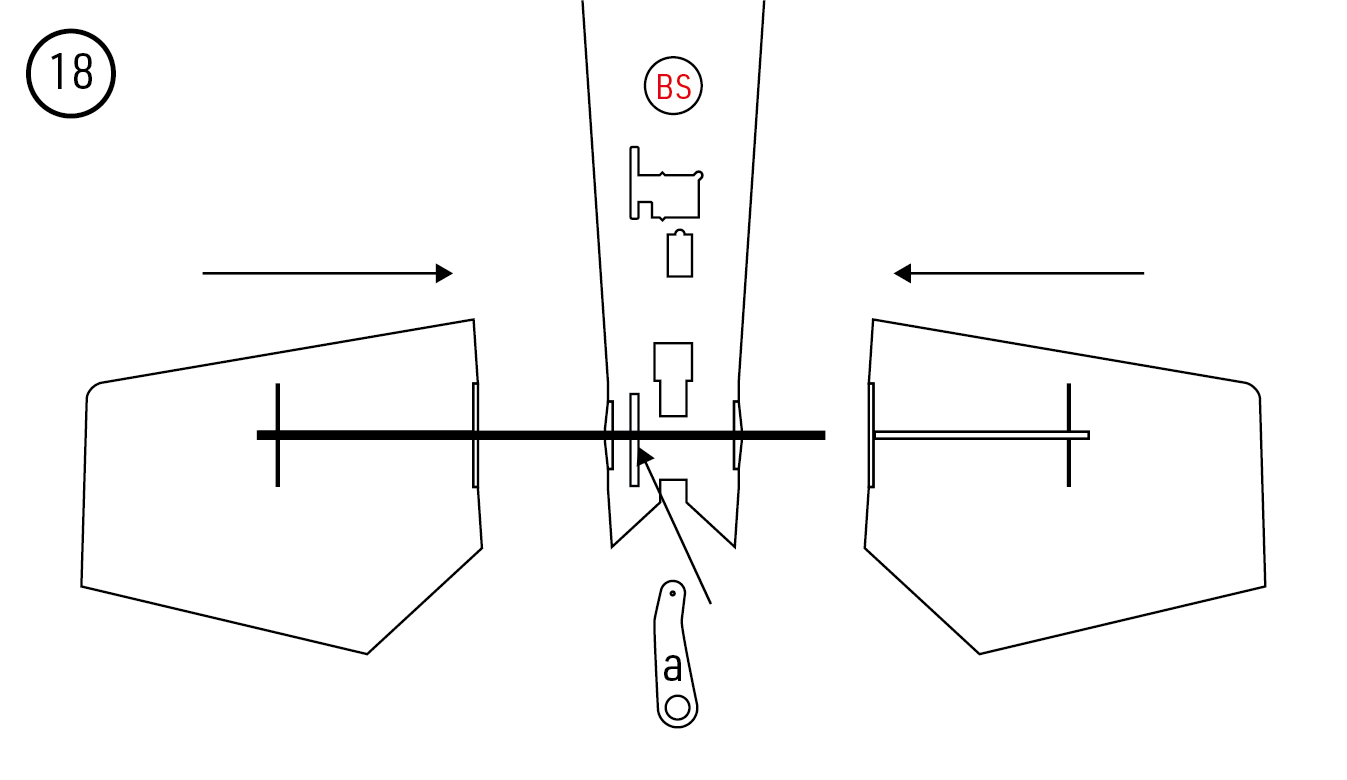 18

BS

a