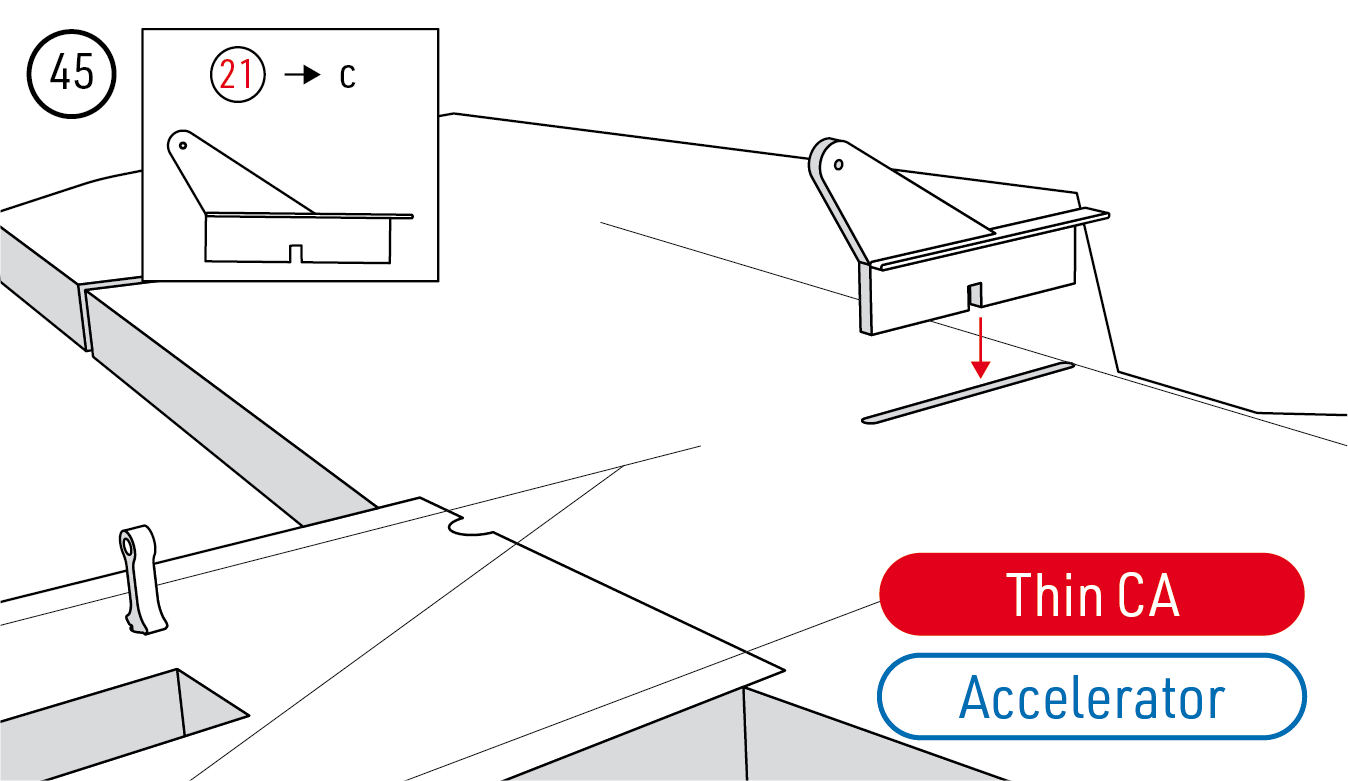 45

21 → c

Thin CA

Accelerator