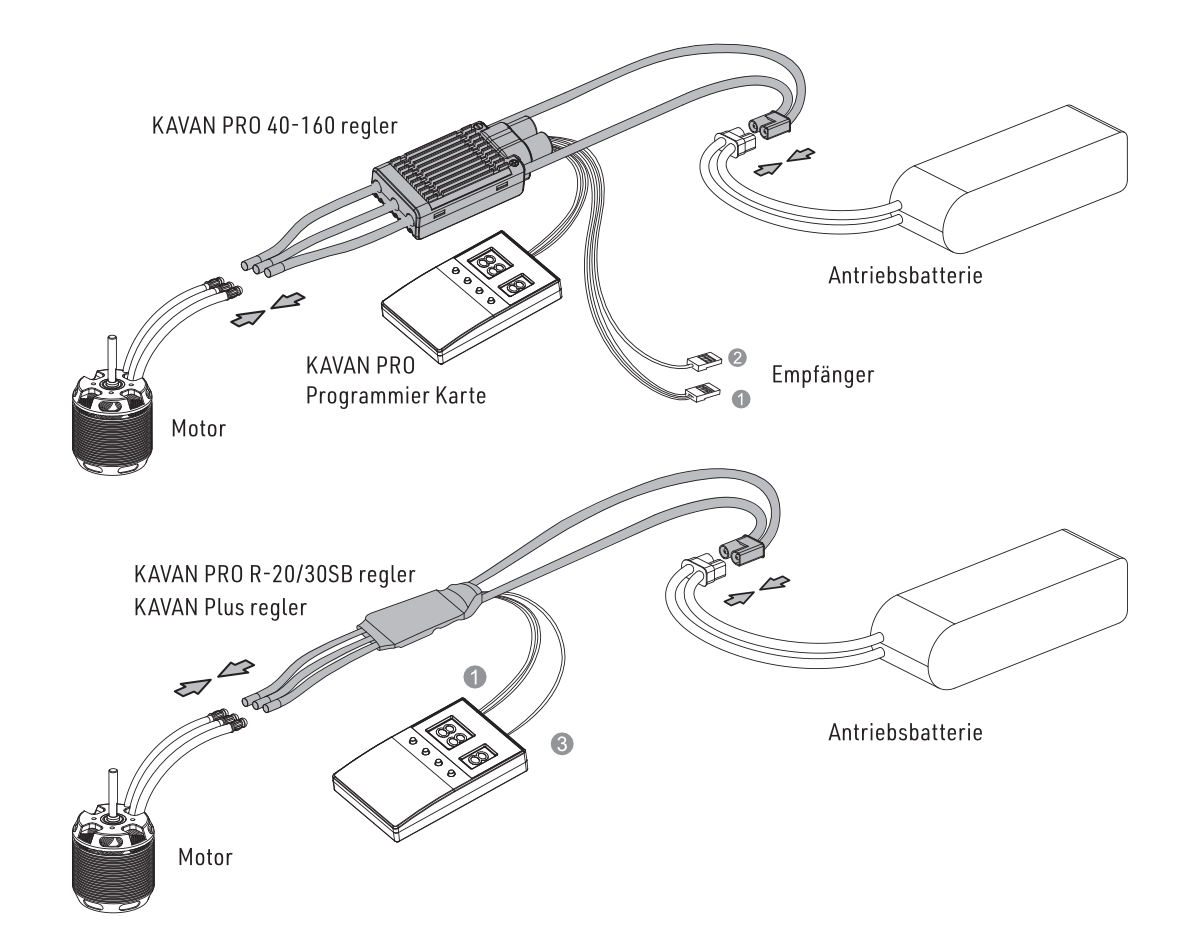 KAVAN PRO 40-160 regler

Antriebsbatterie

KAVAN PRO
Programmier Karte

2
Empfänger
1

Motor

KAVAN PRO R-20/30SB regler
KAVAN Plus regler

1

3

Antriebsbatterie

Motor