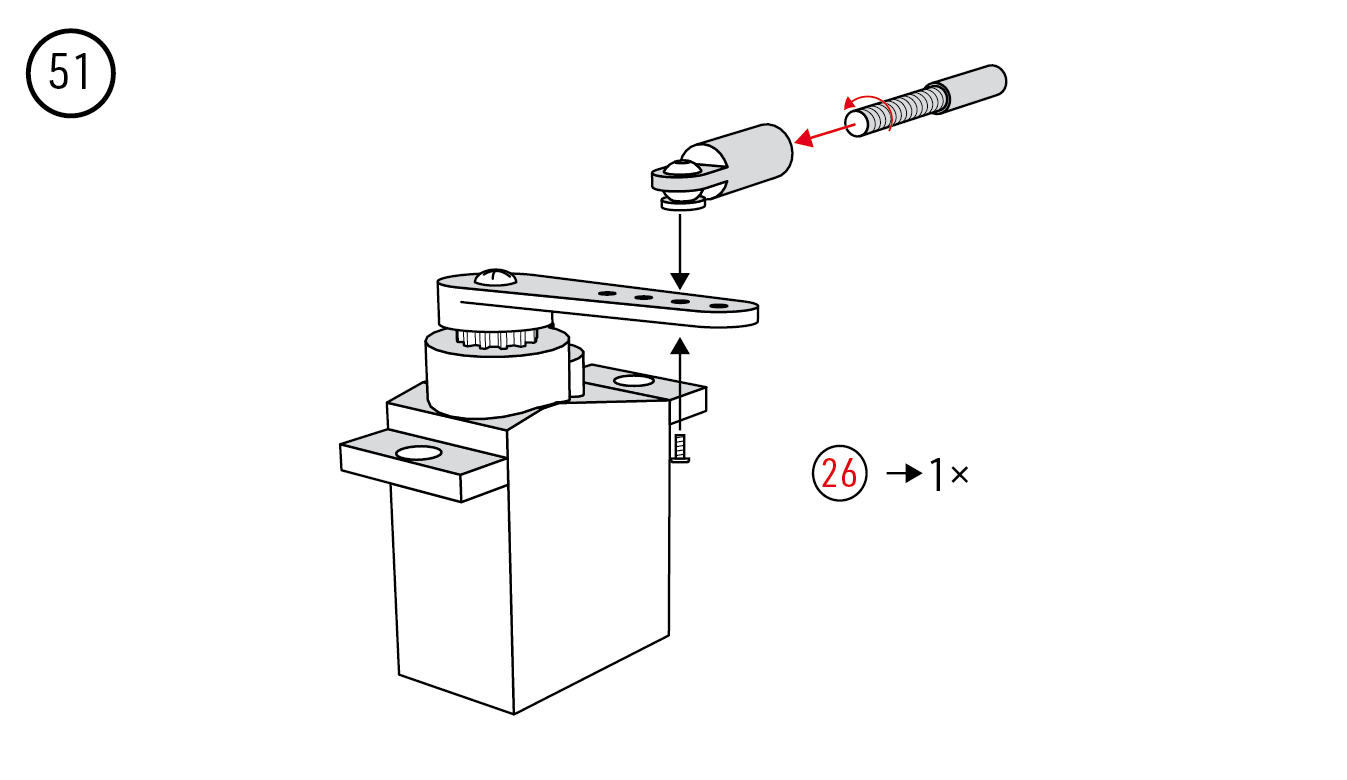 51

26 → 1×