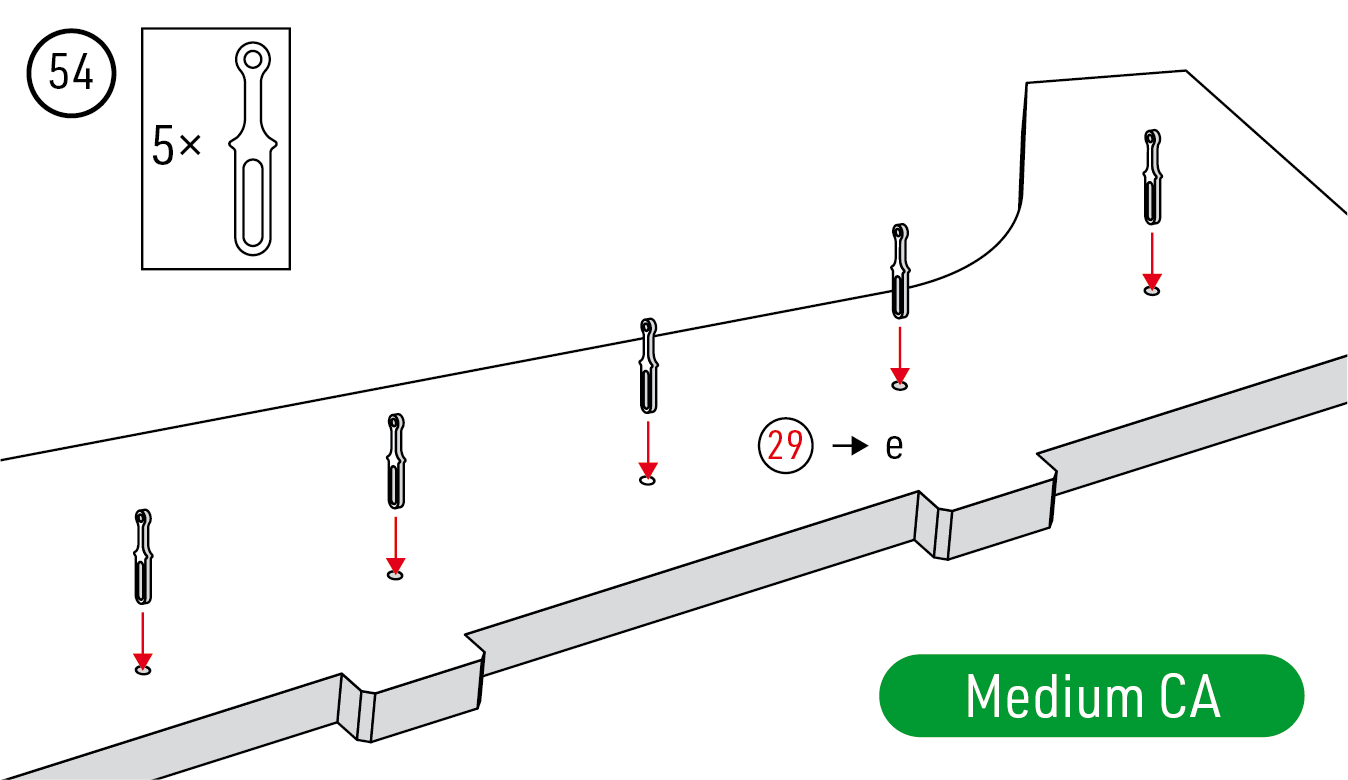 54

5×

29 → e

Medium CA