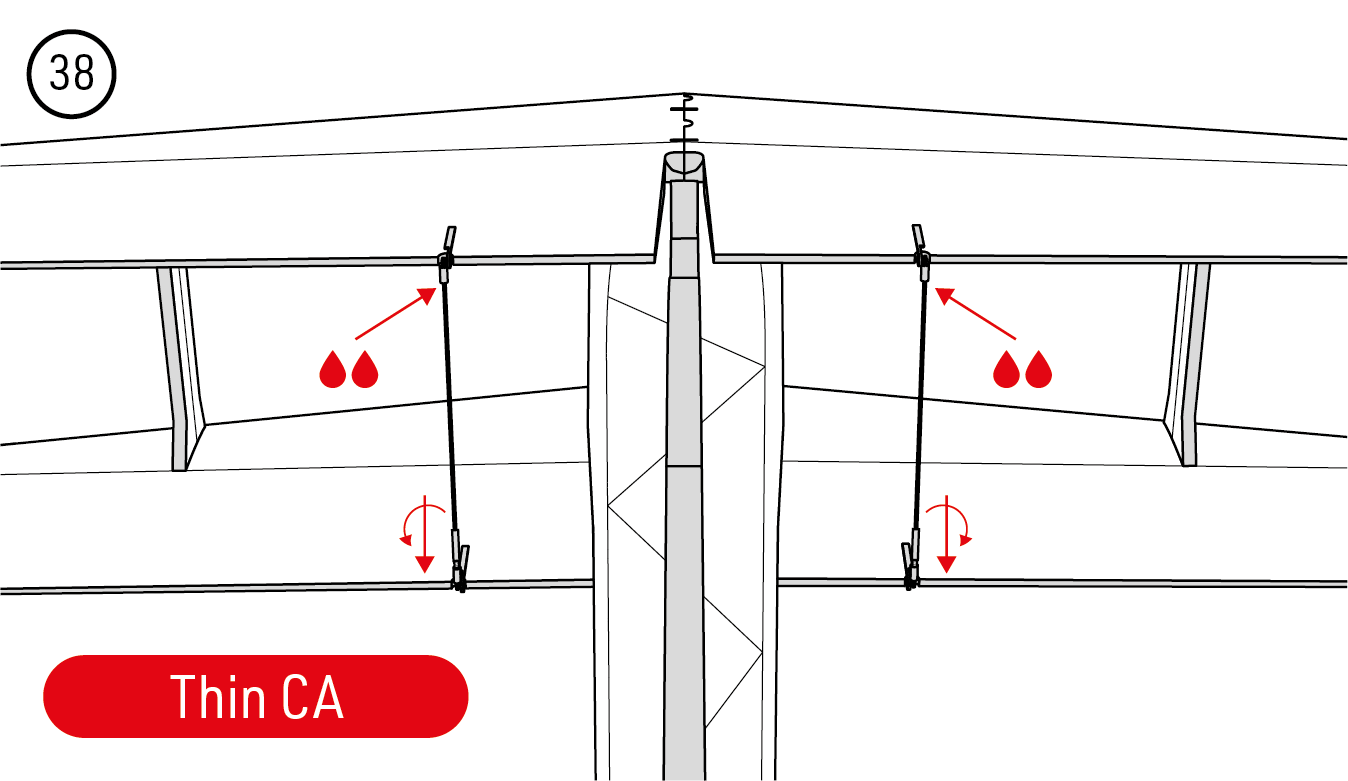 38

Thin CA