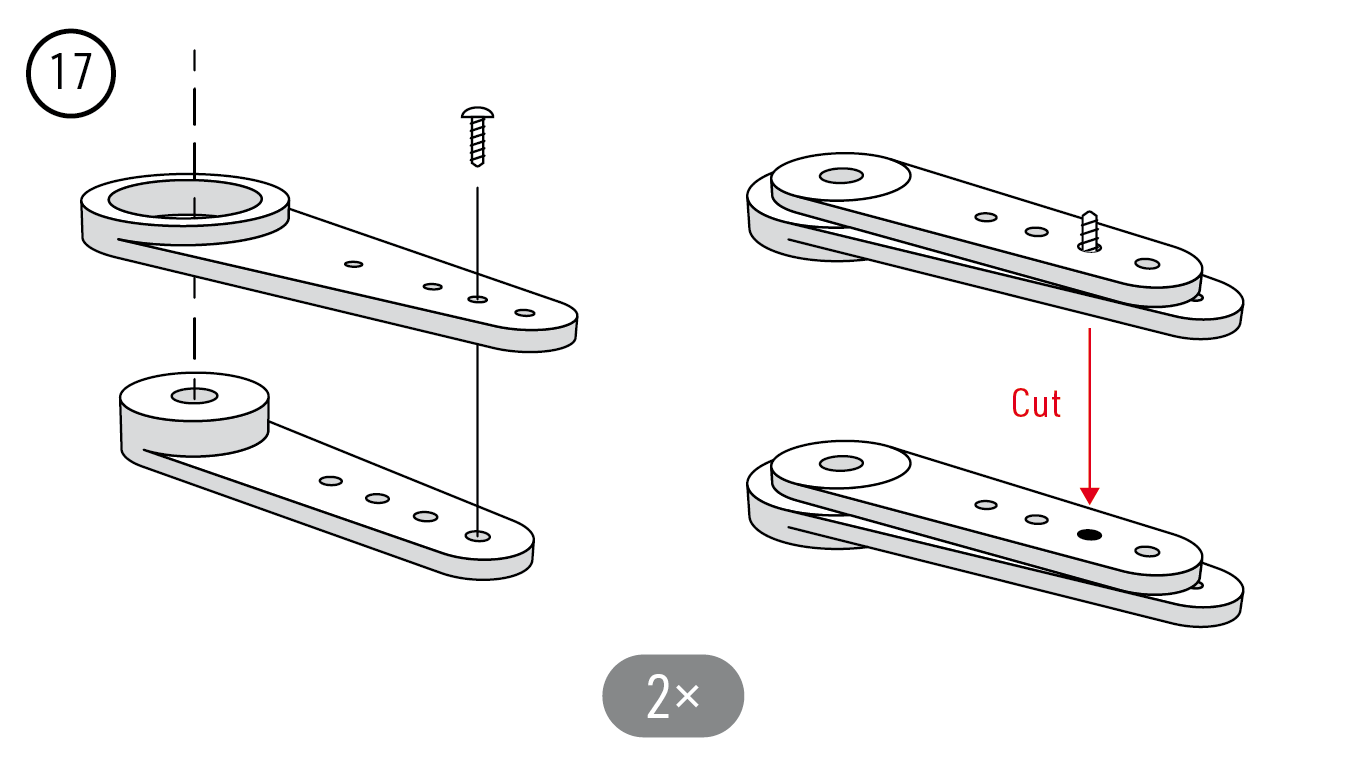 17

Cut

2×