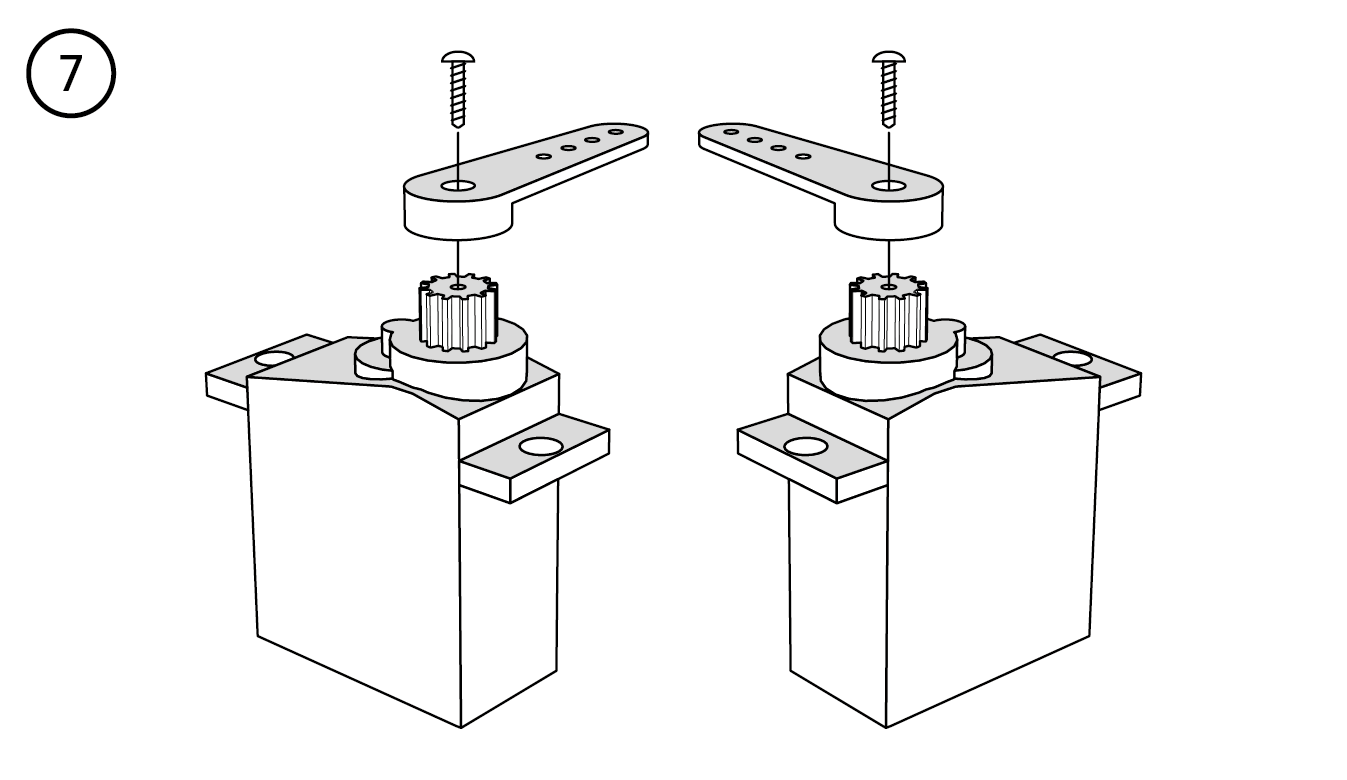 7