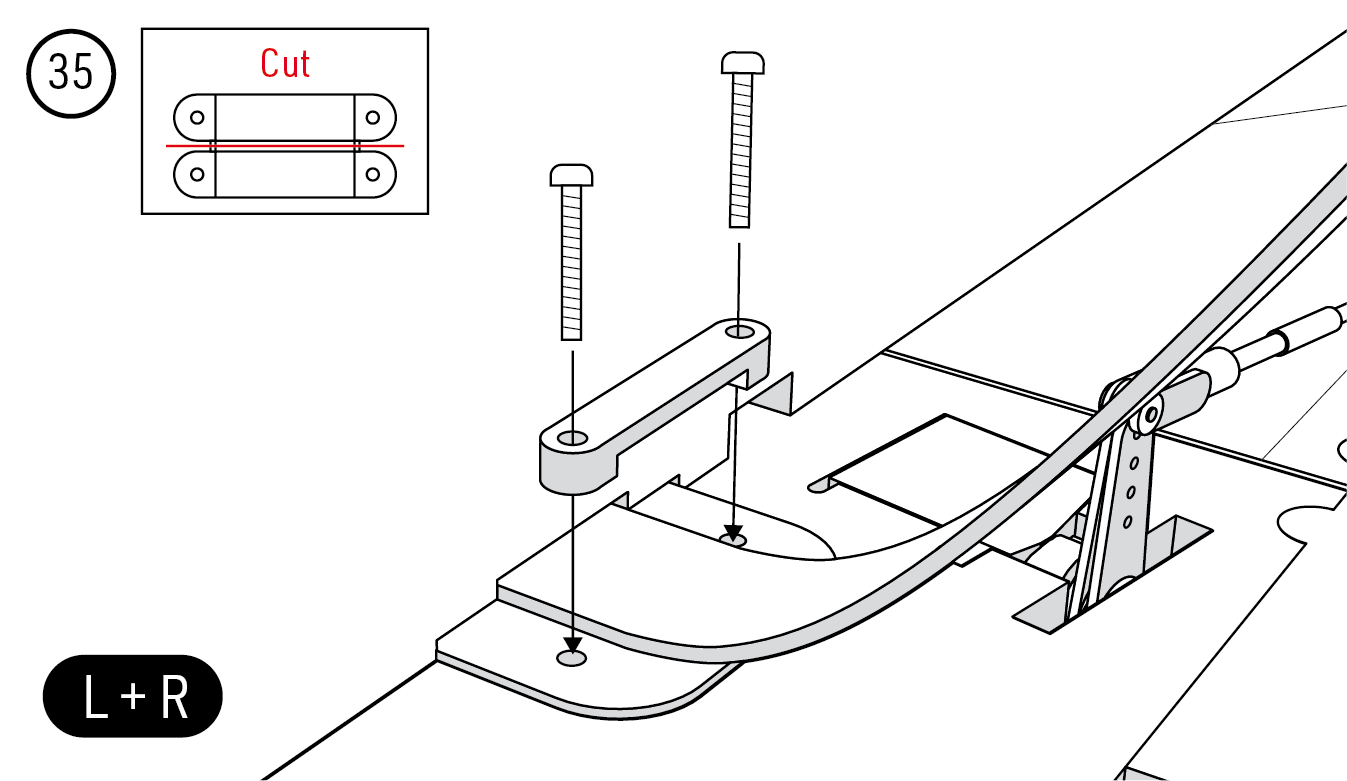 35

Cut

L + R