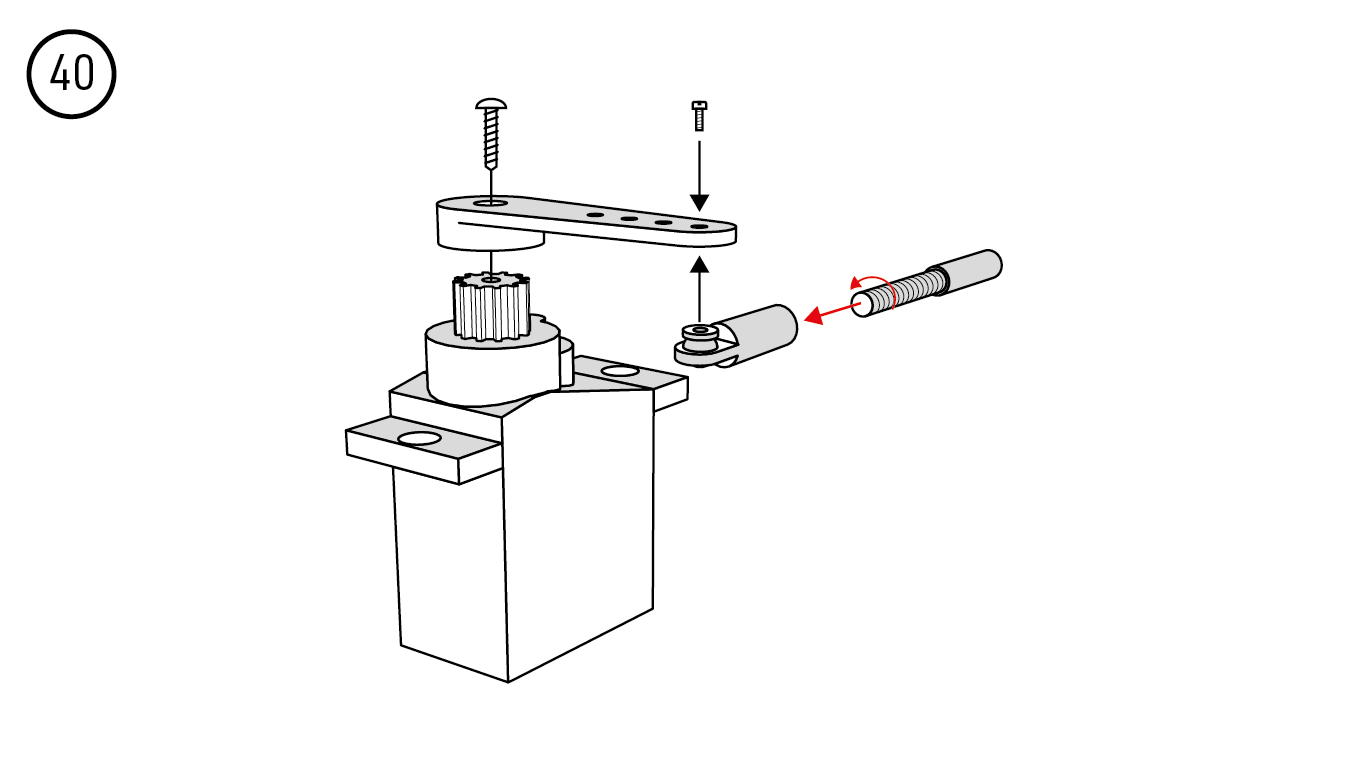 40