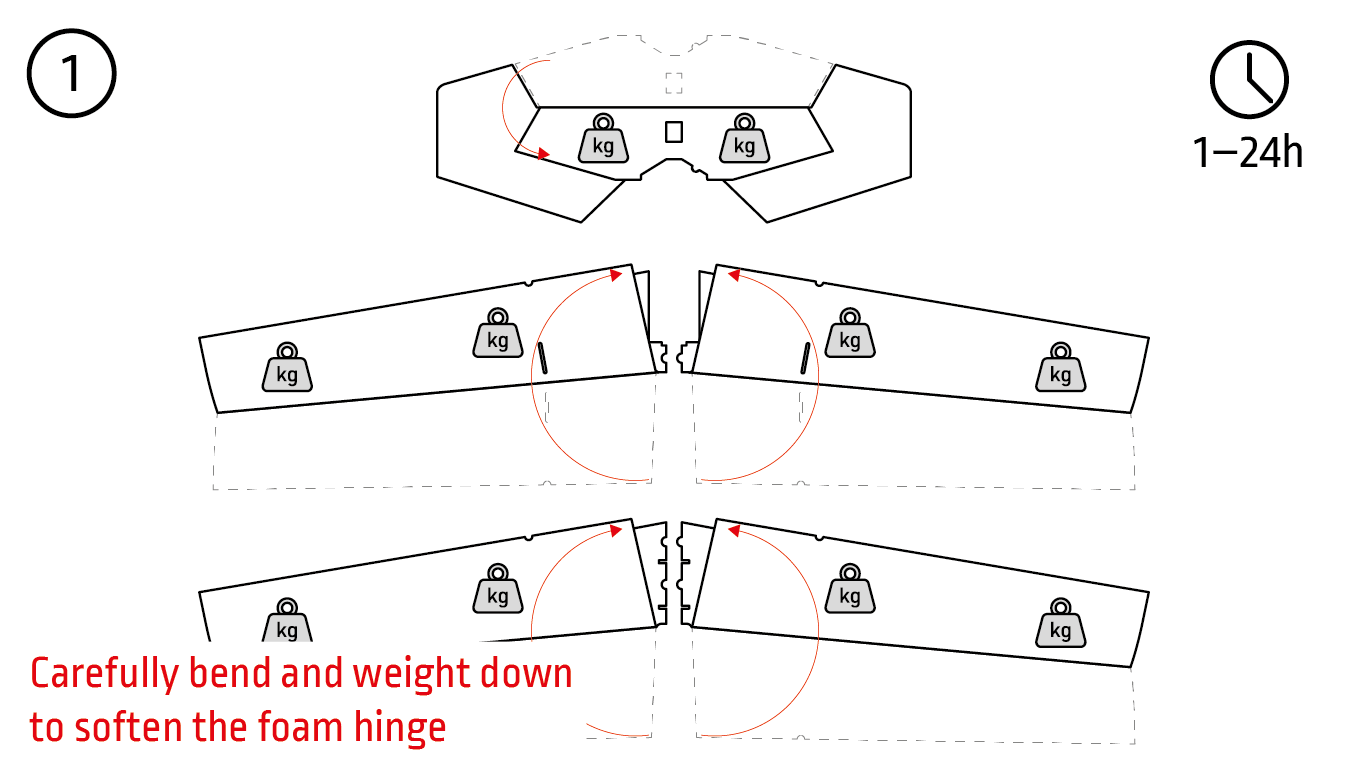 1

1–24h

kg kg

kg kg kg kg

kg kg kg kg

Carefully bend and weight down to soften the foam hinge