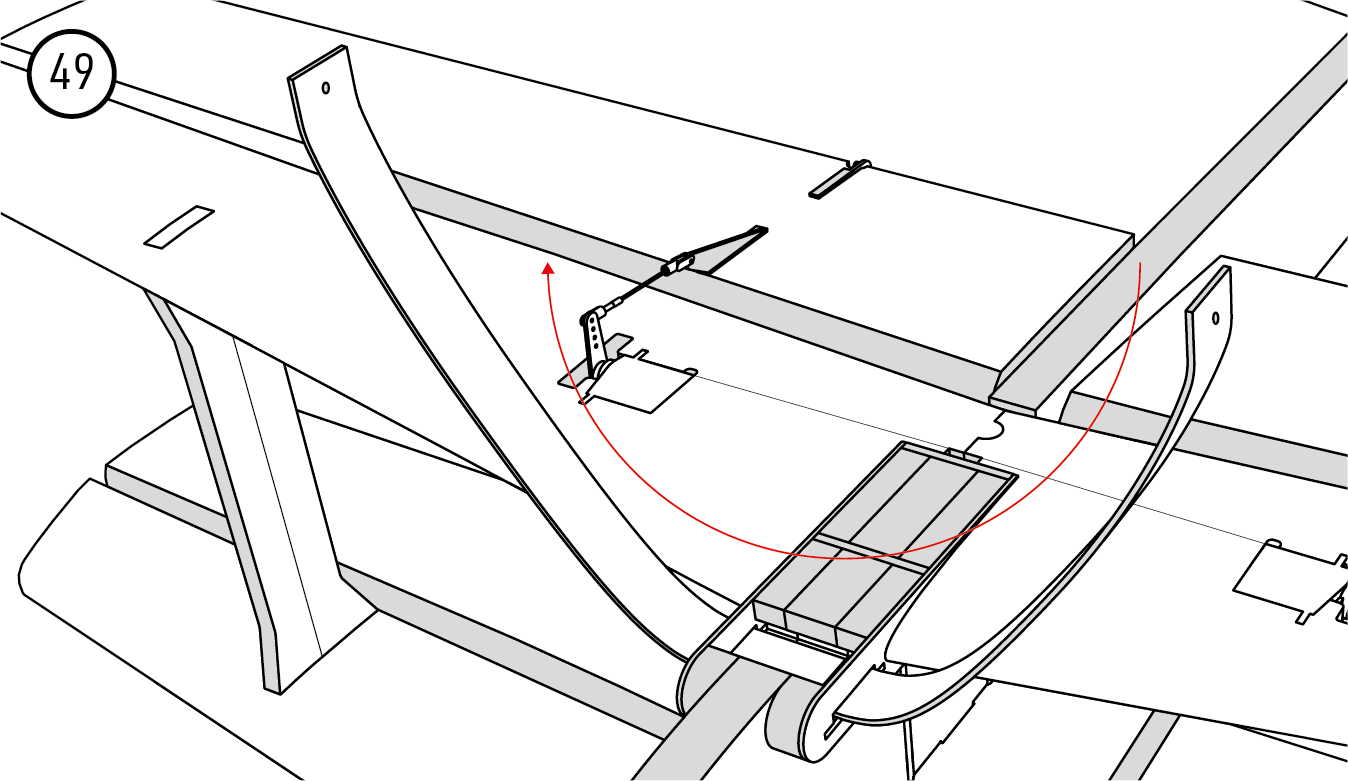 49