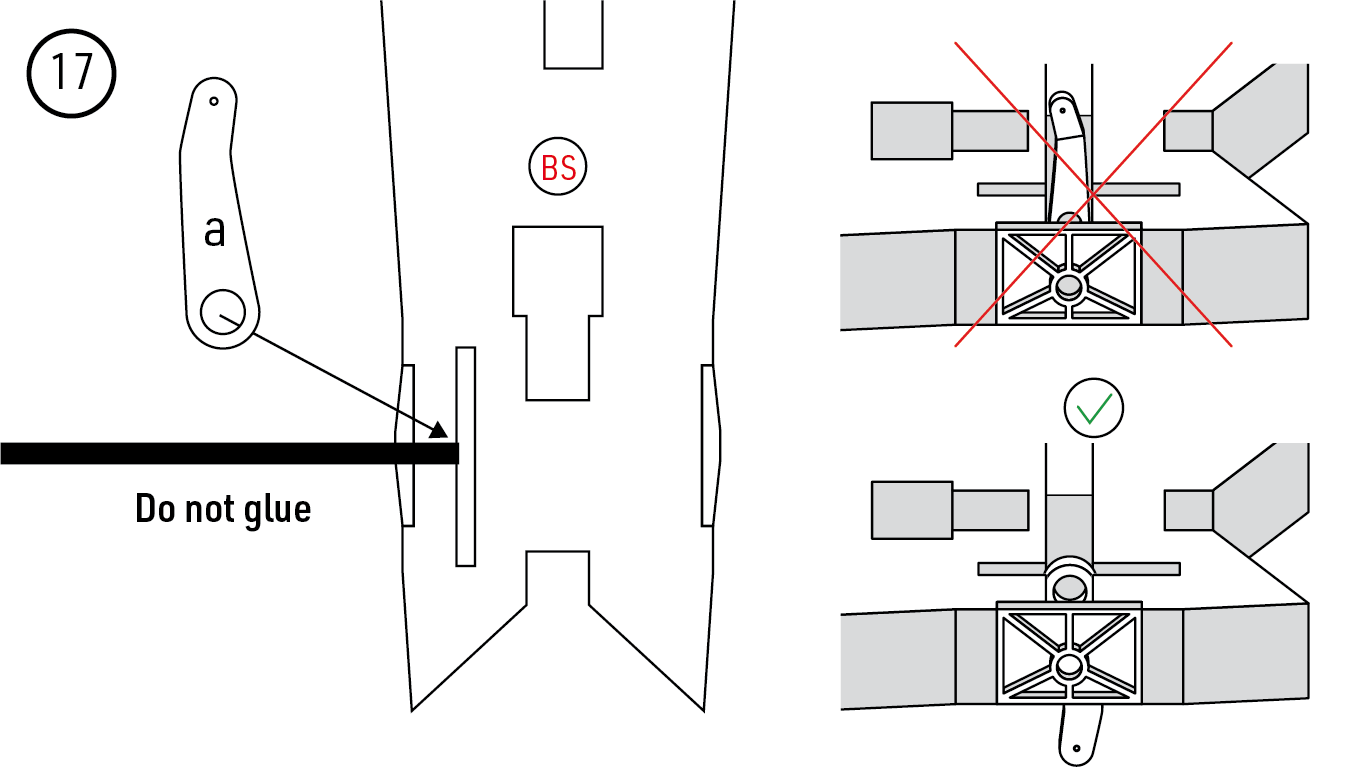 17

a

BS

Do not glue