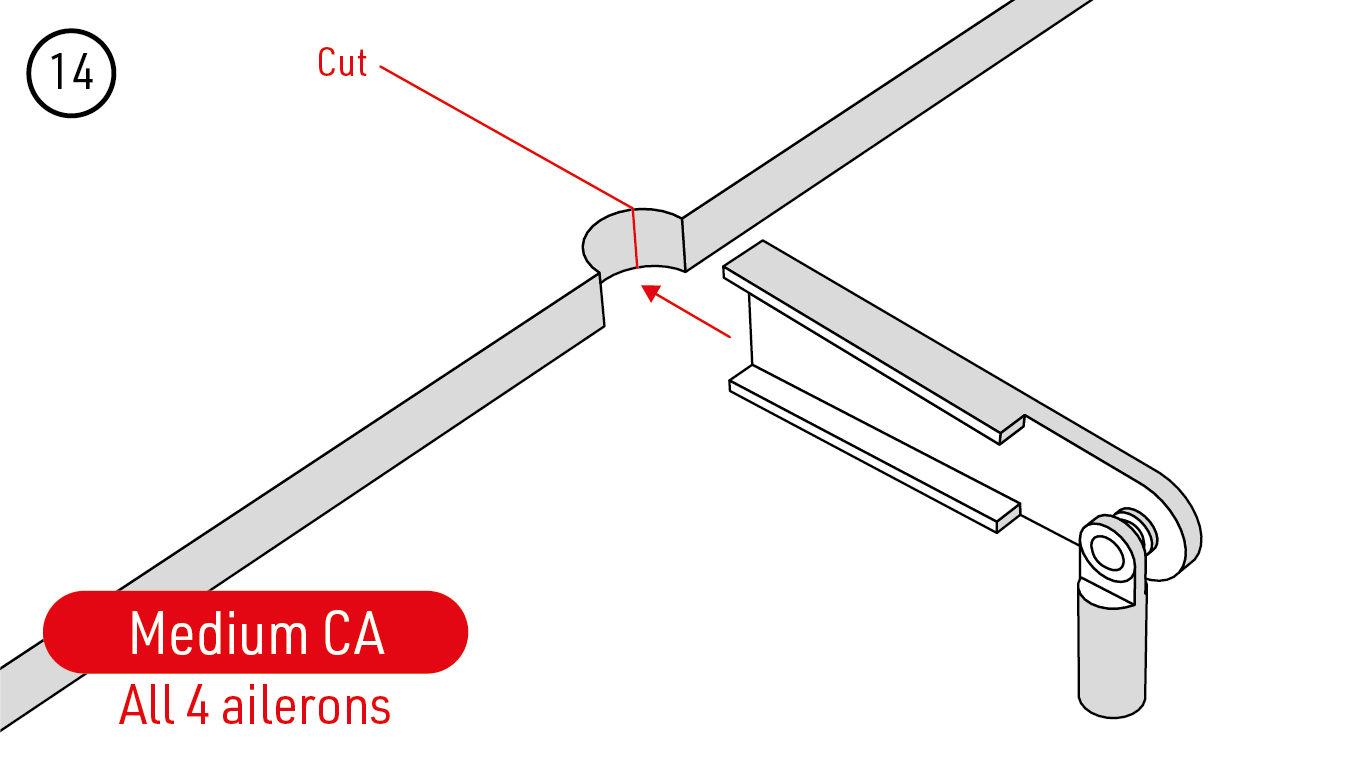 14

Cut

Medium CA

All 4 ailerons