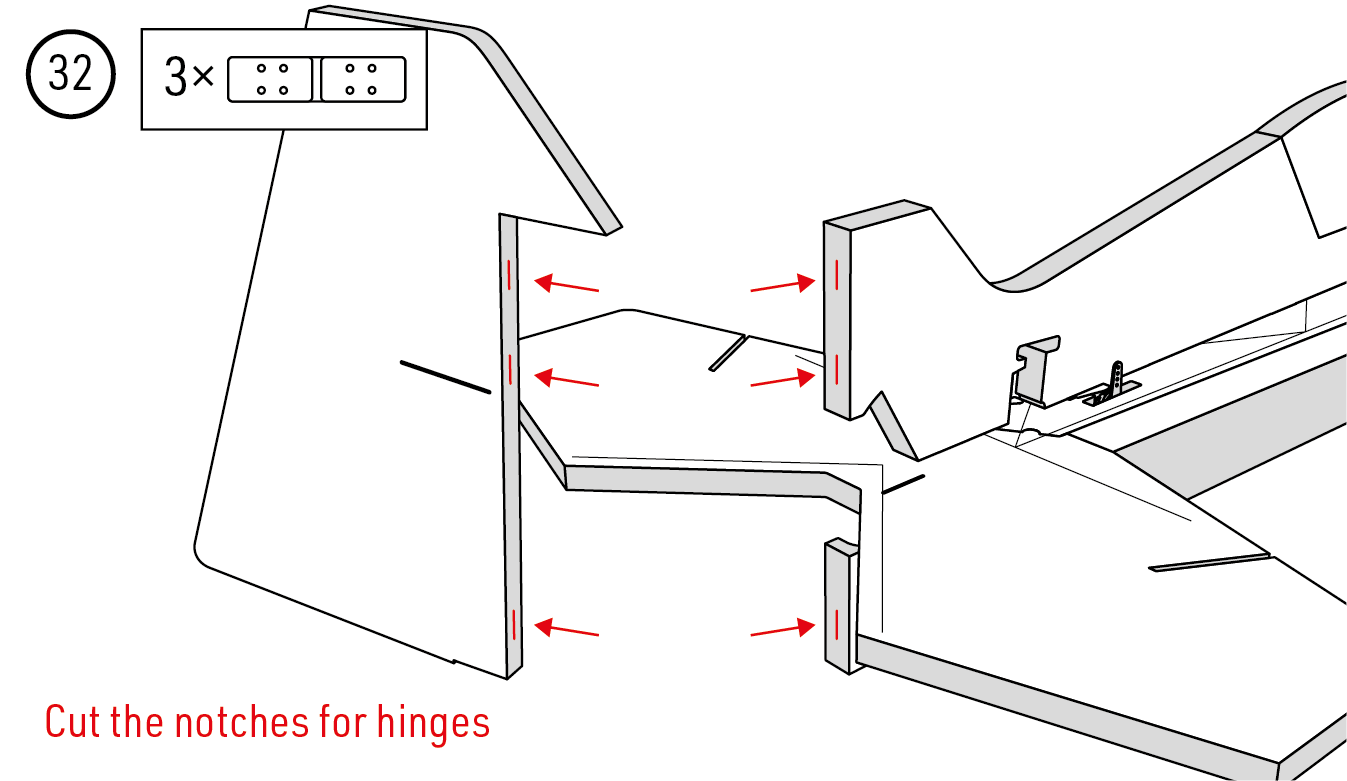 32

3×

Cut the notches for hinges