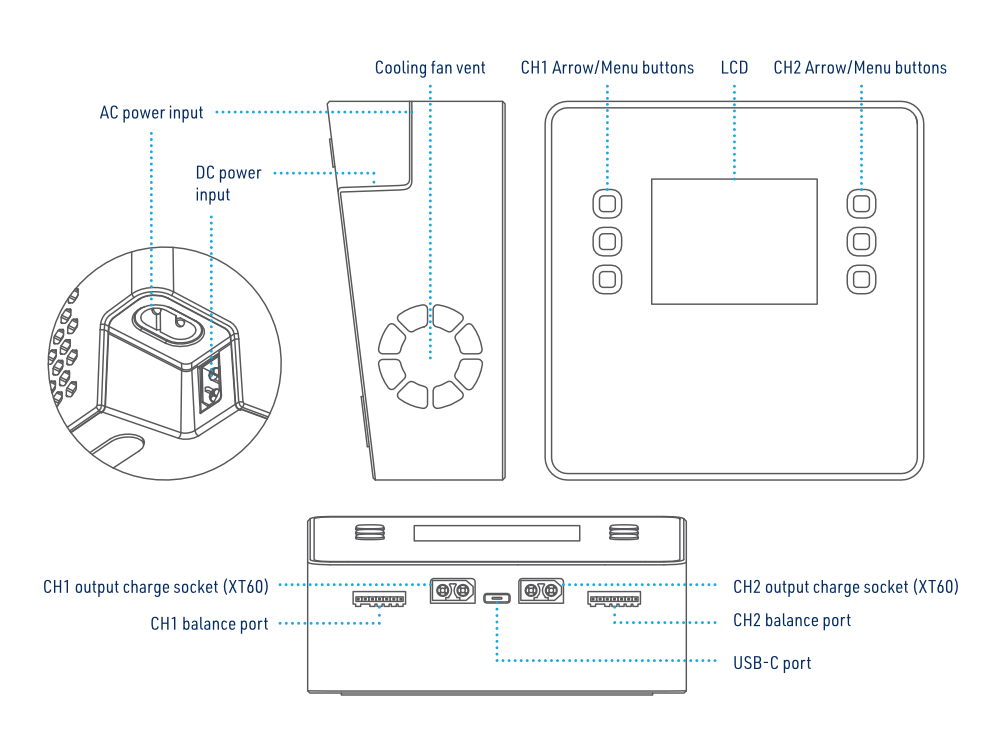 Cooling fan vent

CH1 Arrow/Menu buttons

LCD

CH2 Arrow/Menu buttons

AC power input

DC power input

CH1 output charge socket (XT60)

CH1 balance port

CH2 output charge socket (XT60)

CH2 balance port

USB-C port