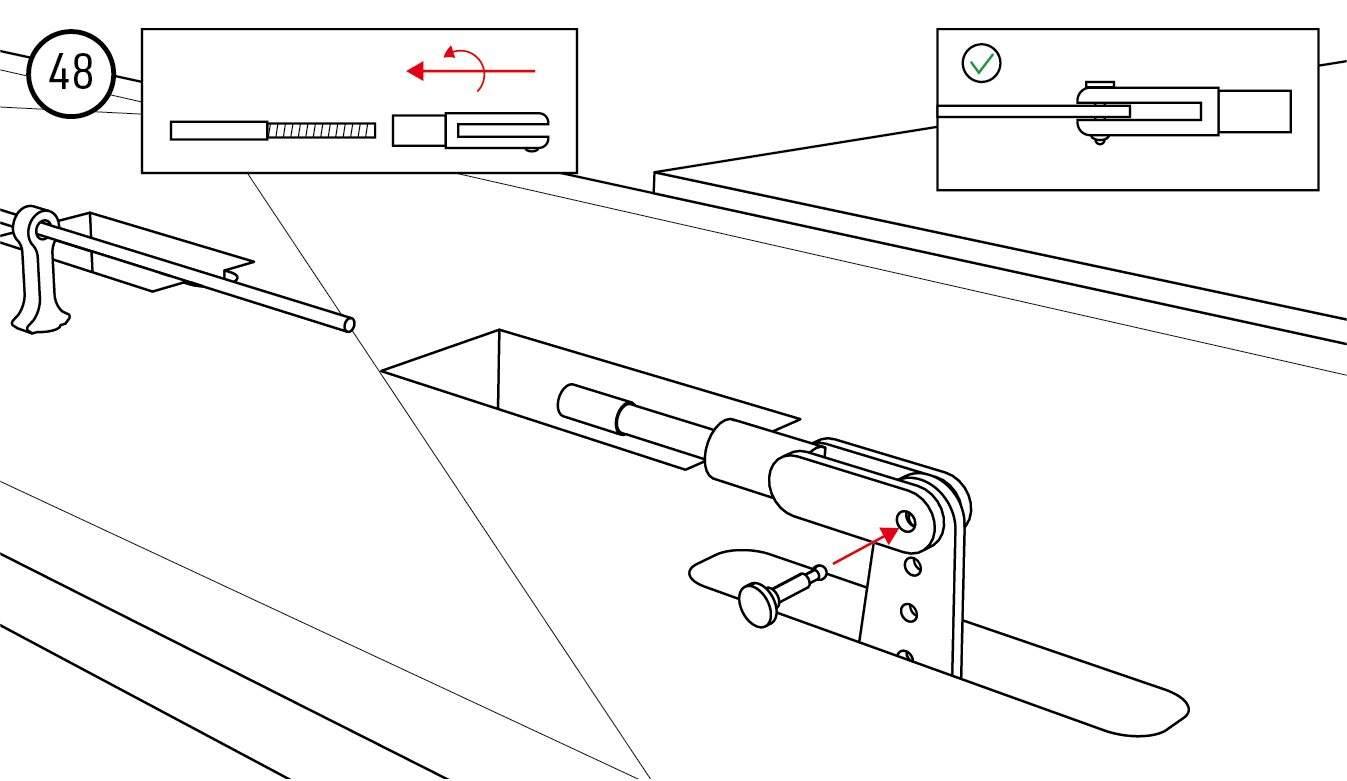 48