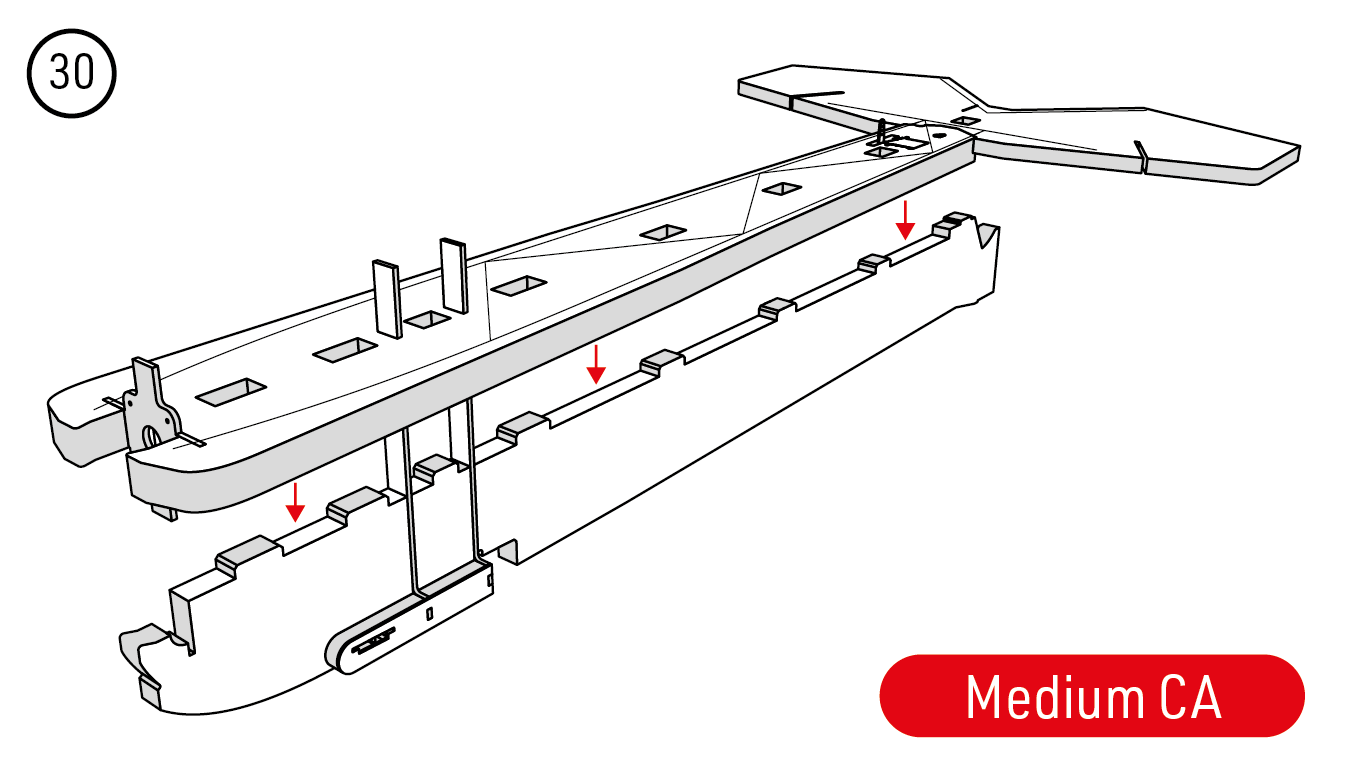 30

Medium CA