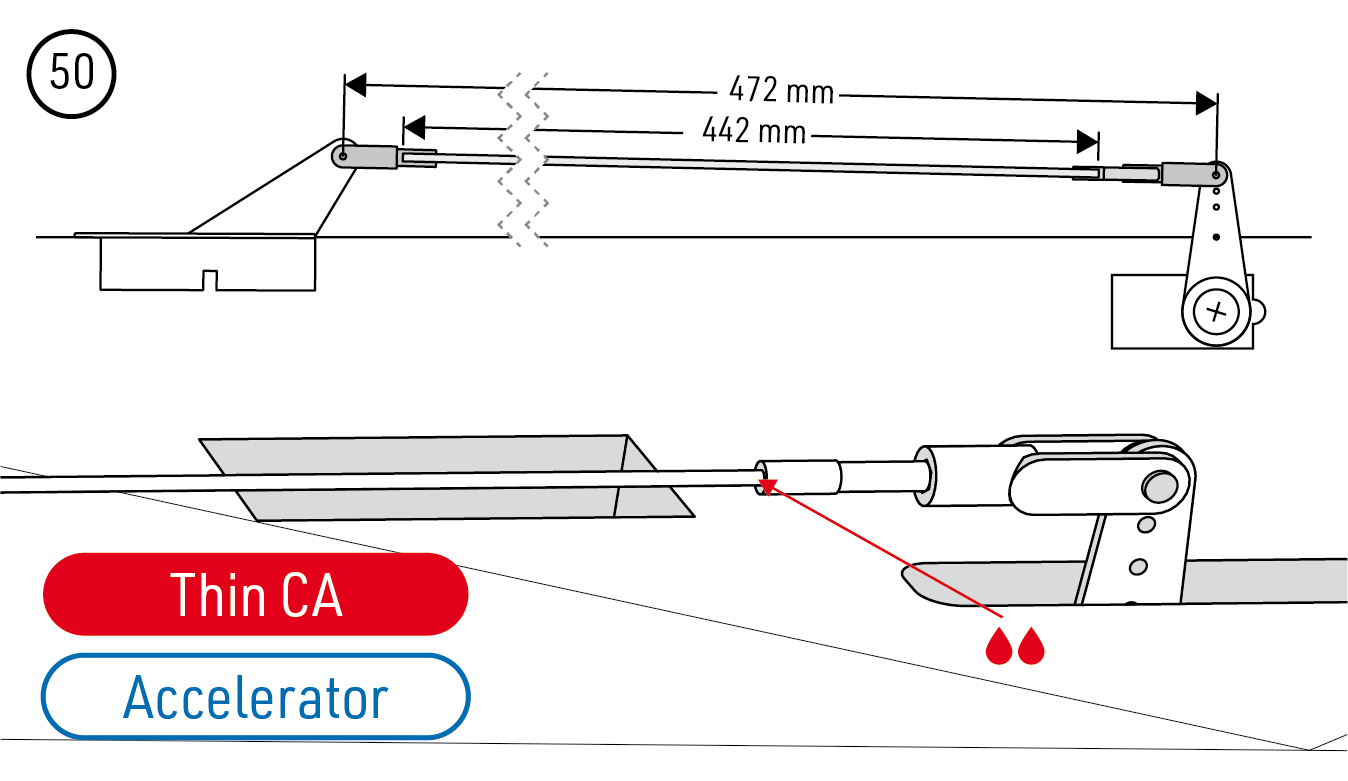 50

472 mm

442 mm

Thin CA

Accelerator