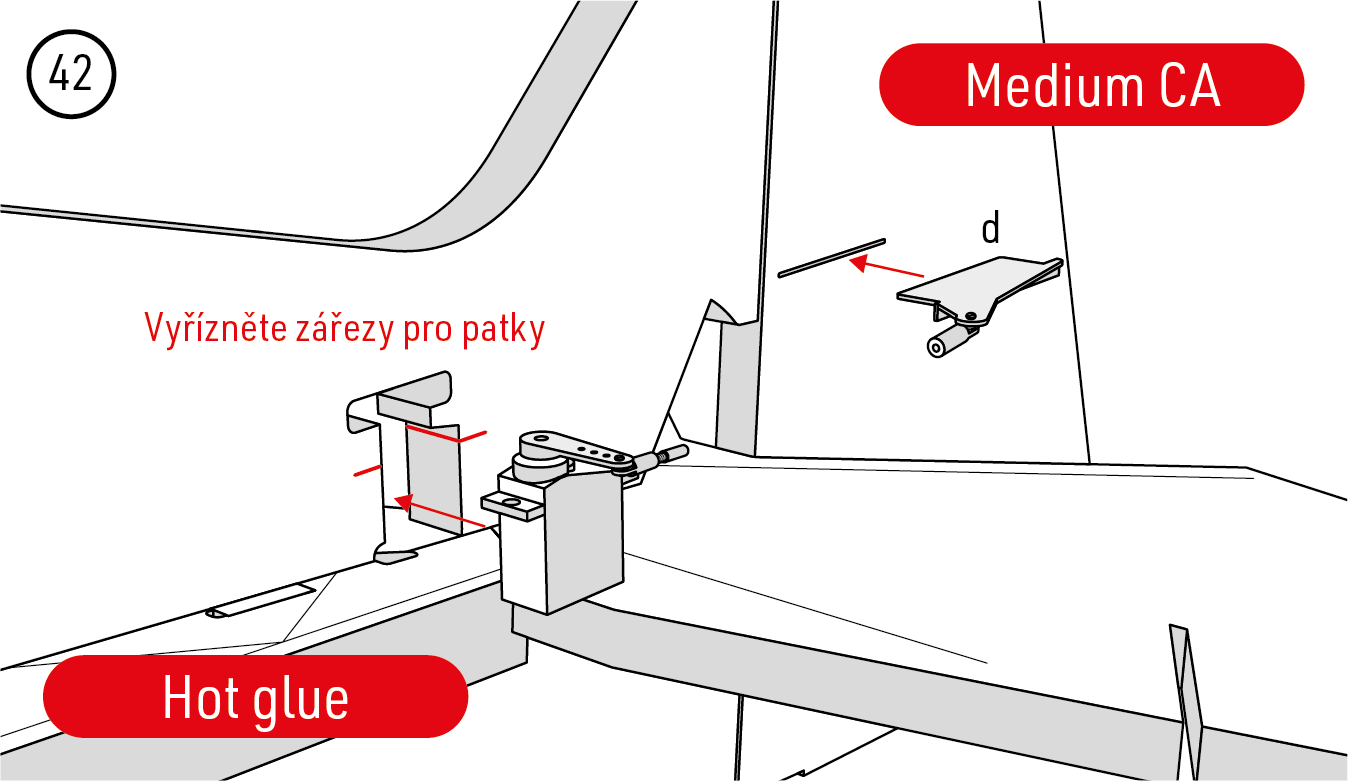 42

Medium CA

d

Vyřízněte zářezy pro patky

Hot glue