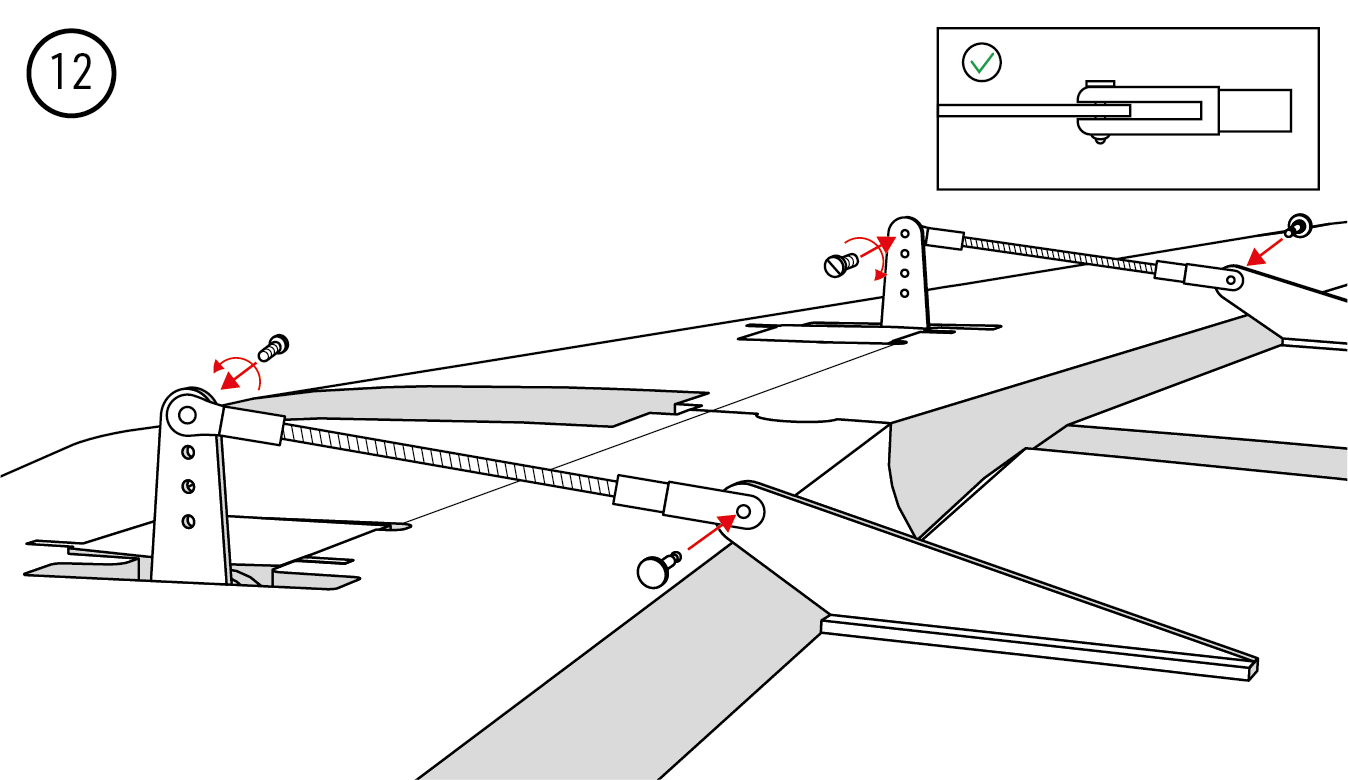 12