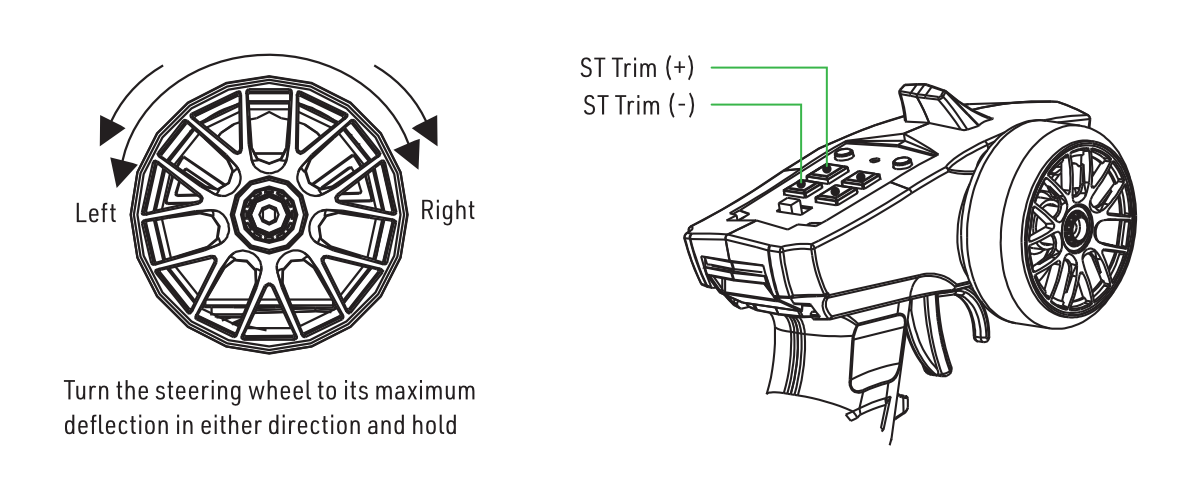 Left

Right

Turn the steering wheel to its maximum deflection in either direction and hold

ST Trim (+)

ST Trim (-)