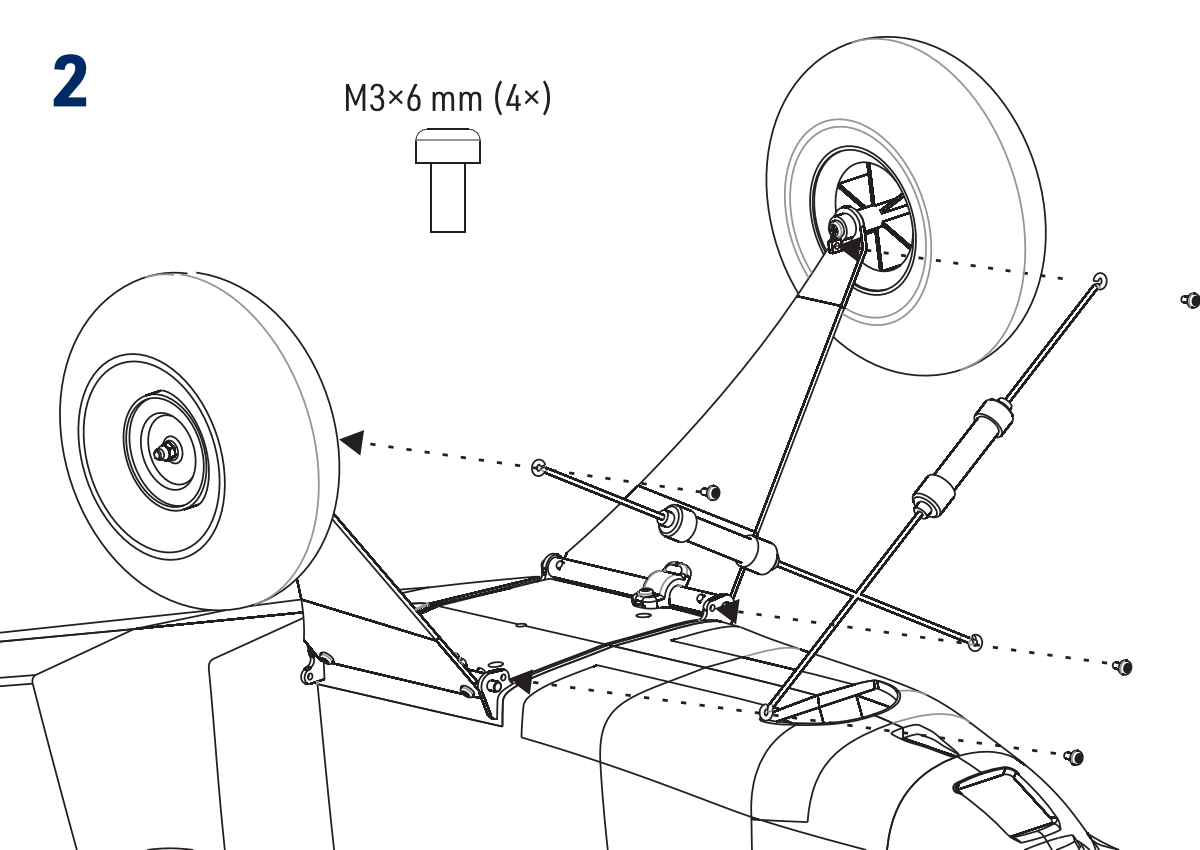 2

M3×6 mm (4×)