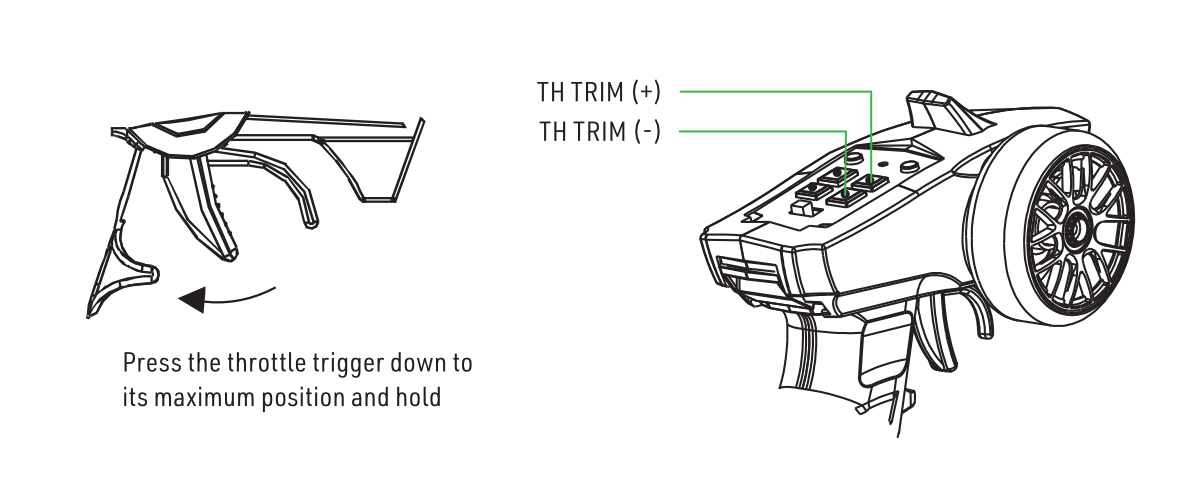 Press the throttle trigger down to its maximum position and hold

TH TRIM (+)
TH TRIM (-)