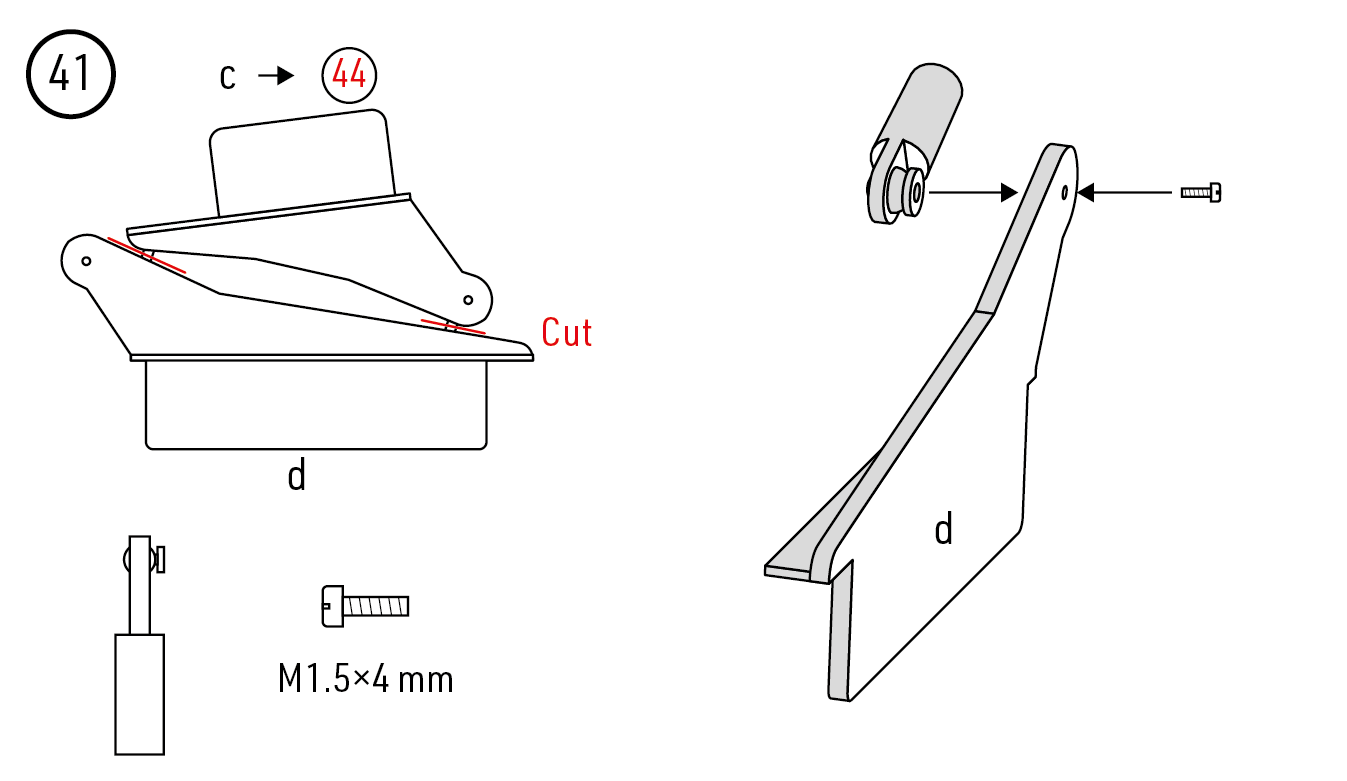 41

c → 44

Cut

d

M1.5×4 mm

d