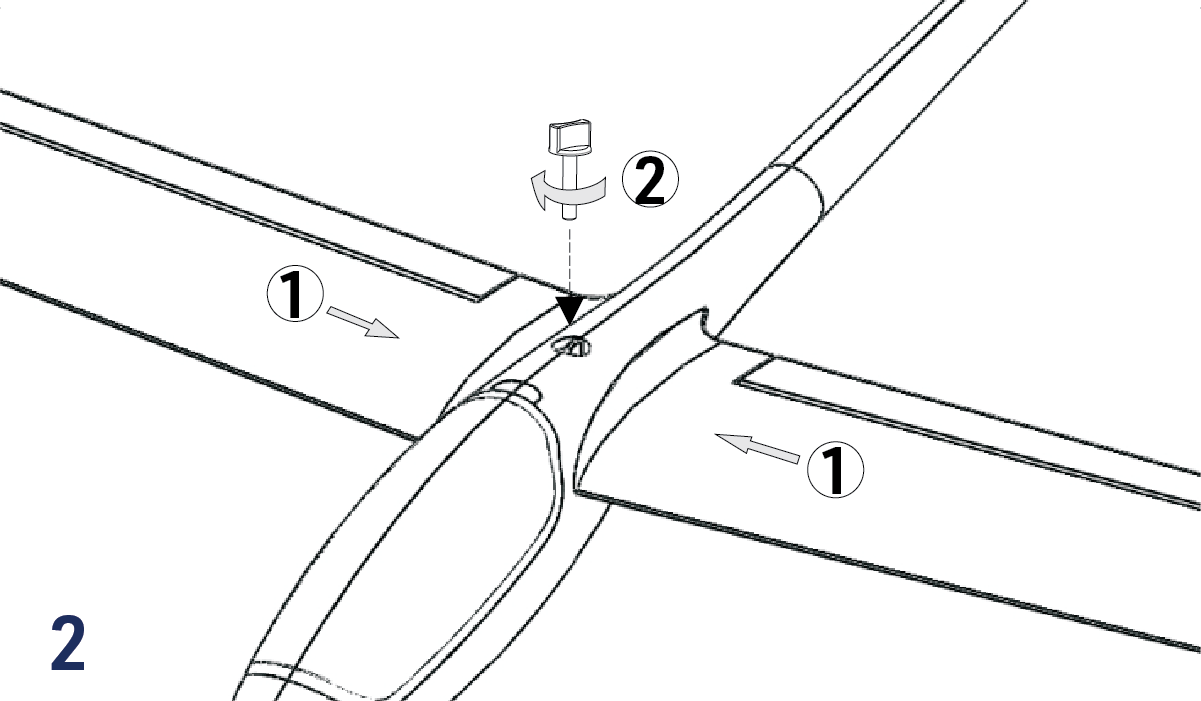 2

1

1

2