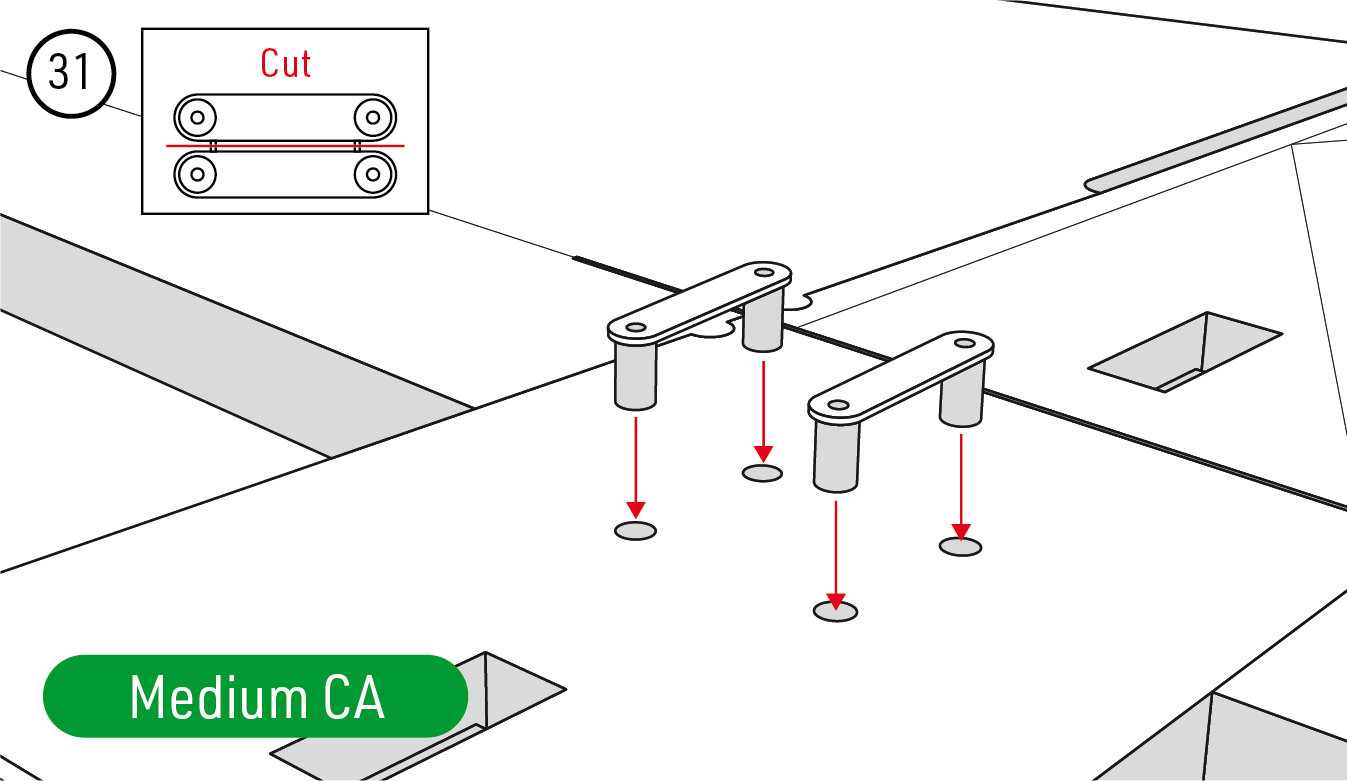 31

Cut

Medium CA