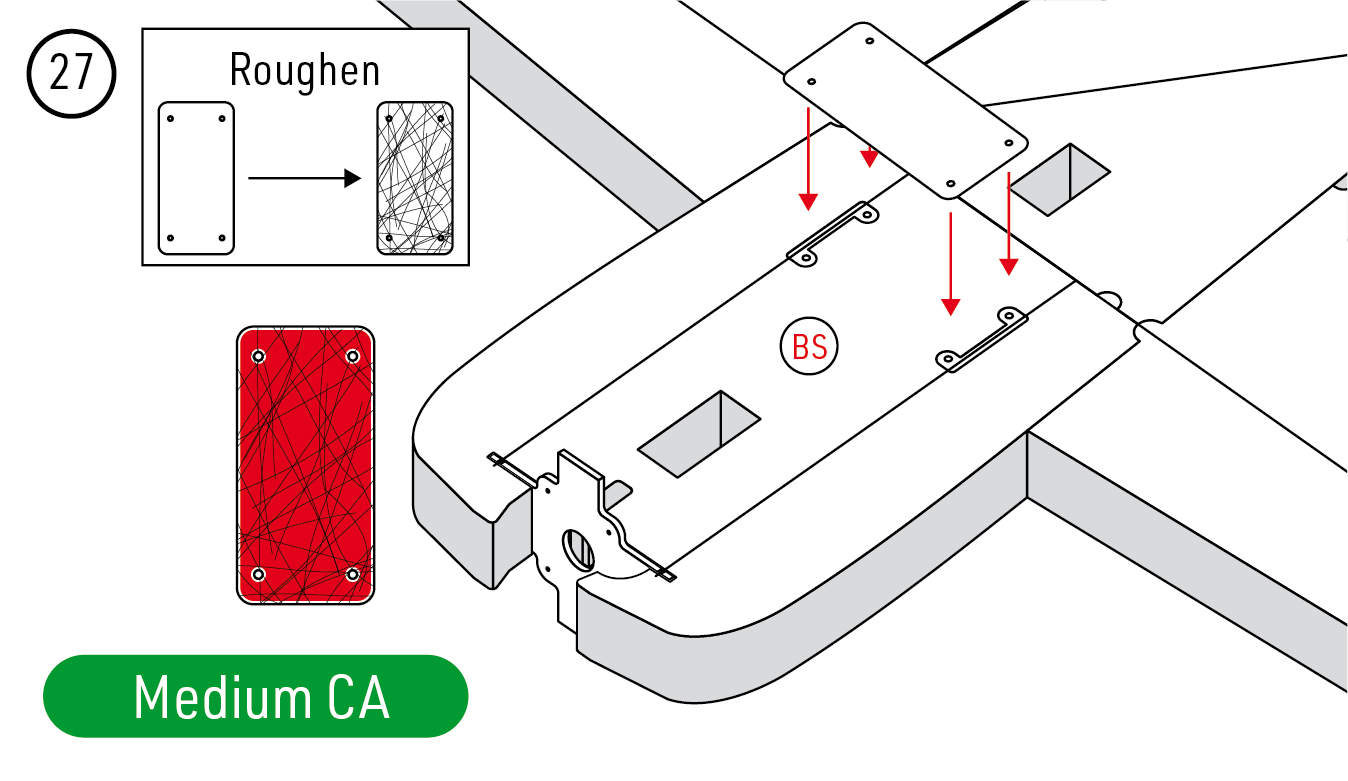 27

Roughen

BS

Medium CA