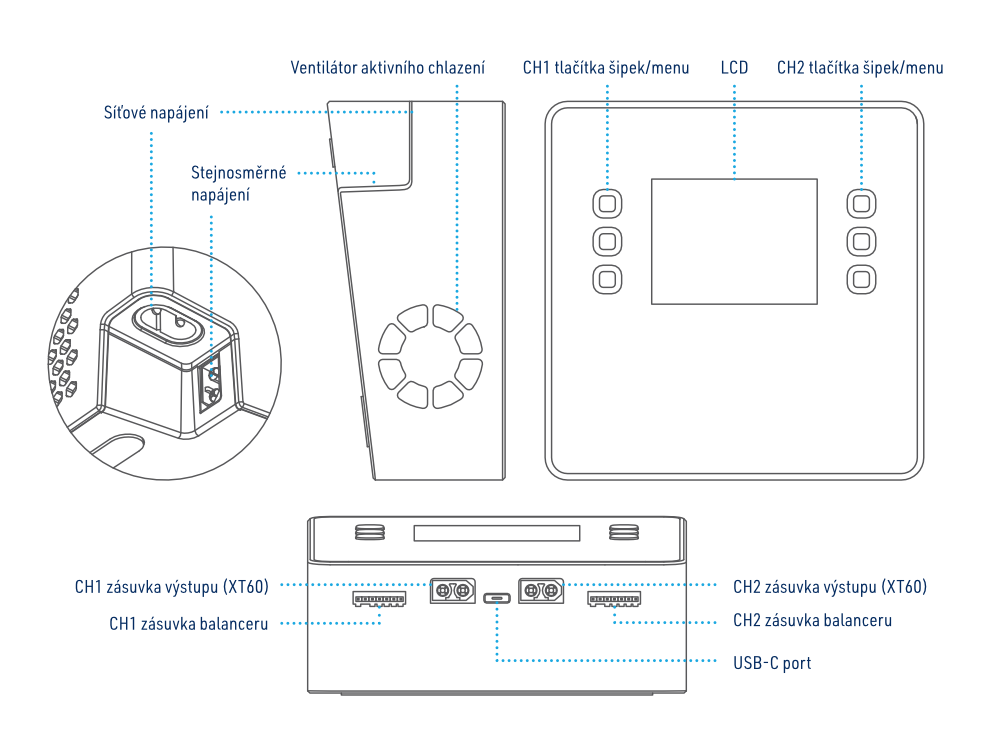 Ventilátor aktivního chlazení

CH1 tlačítka šipek/menu

LCD

CH2 tlačítka šipek/menu

Síťové napájení

Stejnosměrné napájení

CH1 zásuvka výstupu (XT60)

CH1 zásuvka balanceru

CH2 zásuvka výstupu (XT60)

CH2 zásuvka balanceru

USB-C port