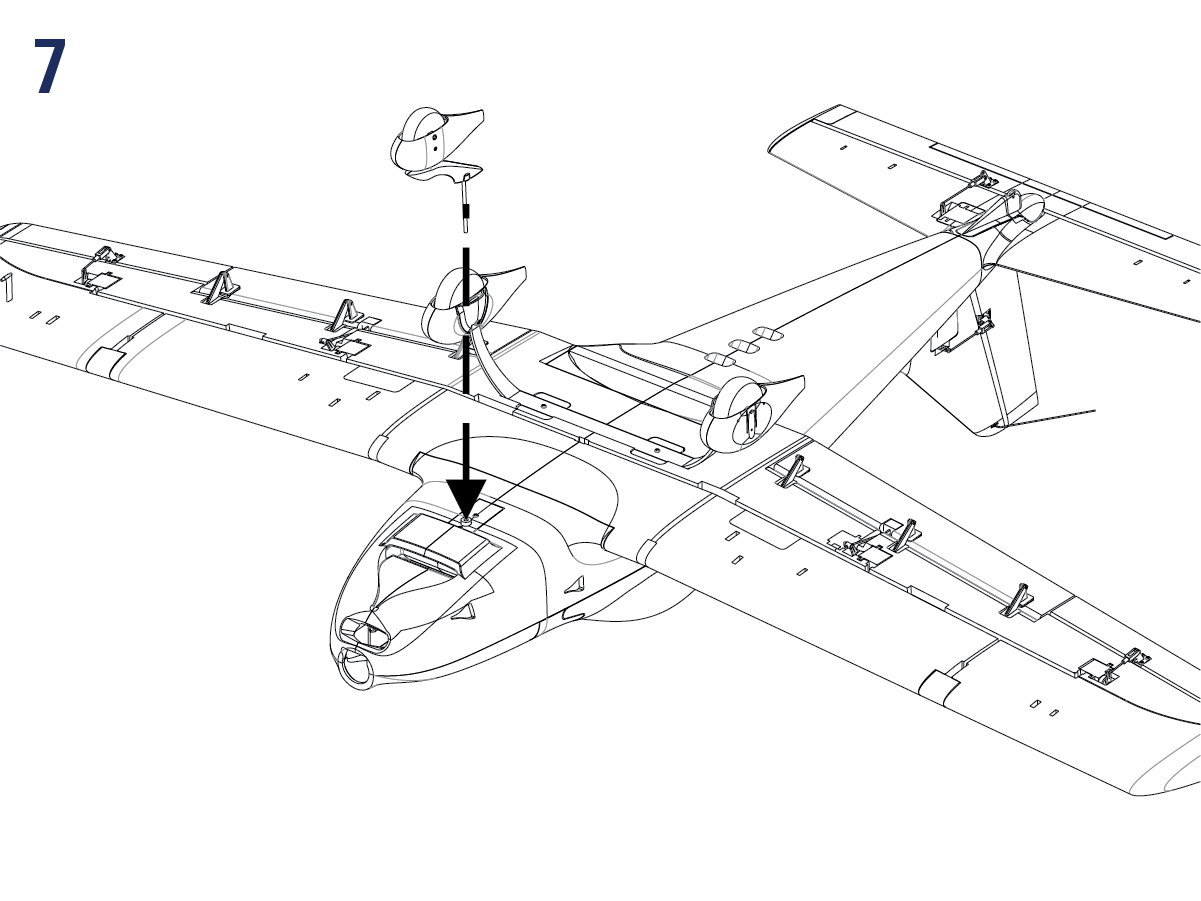 7